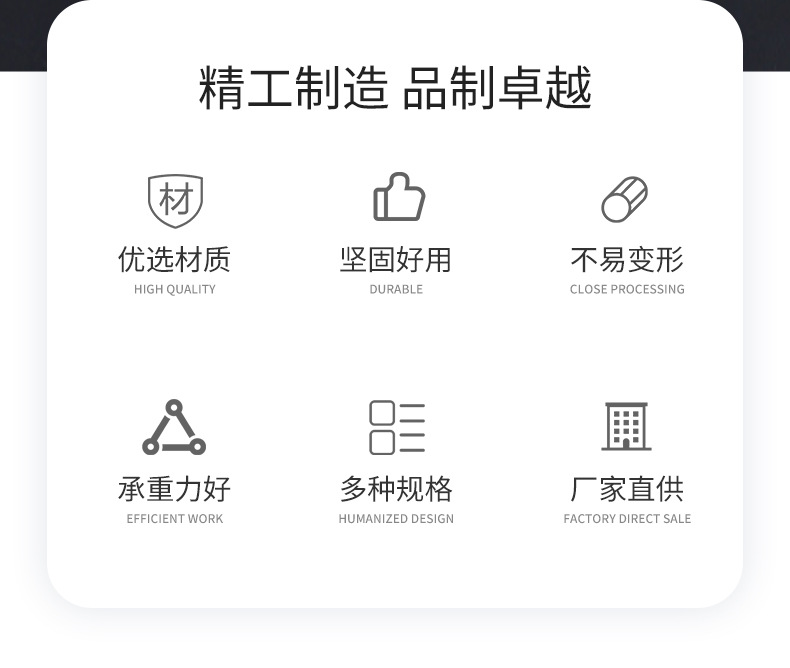 精工制造 品制卓越

材

优选材质
HIGH QUALITY

坚固好用
DURABLE

不易变形
CLOSE PROCESSING

承重力好
EFFICIENT WORK

多种规格
HUMANIZED DESIGN

厂家直供
FACTORY DIRECT SALE