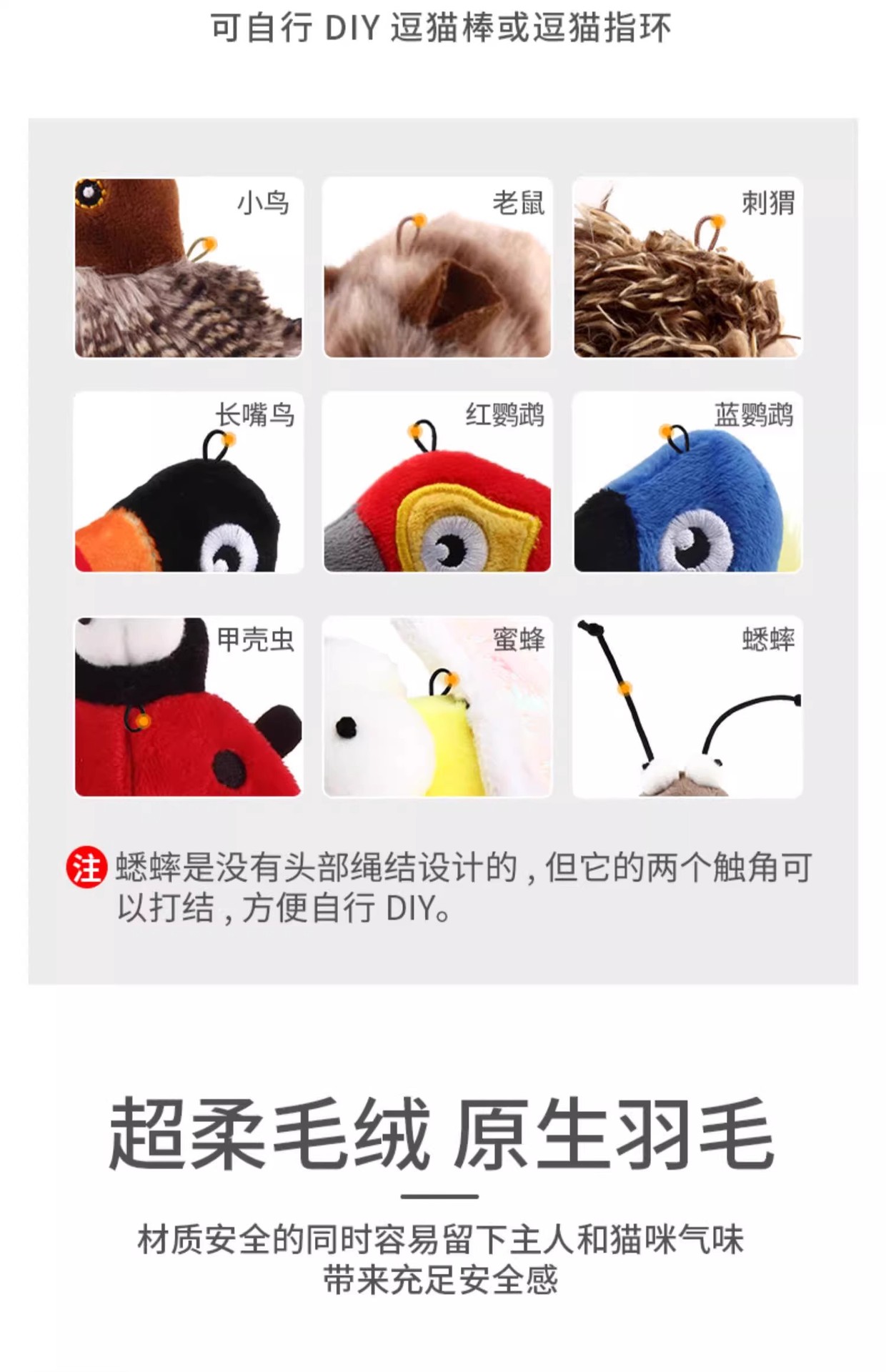 可自行 DIY 逗猫棒或逗猫指环

小鸟

老鼠

刺猬

长嘴鸟

红鹦鹉

蓝鹦鹉

甲壳虫

蜜蜂

蟋蟀

注 蟋蟀是没有头部绳结设计的，但它的两个触角可以打结，方便自行 DIY。

超柔毛绒 原生羽毛

材质安全的同时容易留下主人和猫咪气味
带来充足安全感