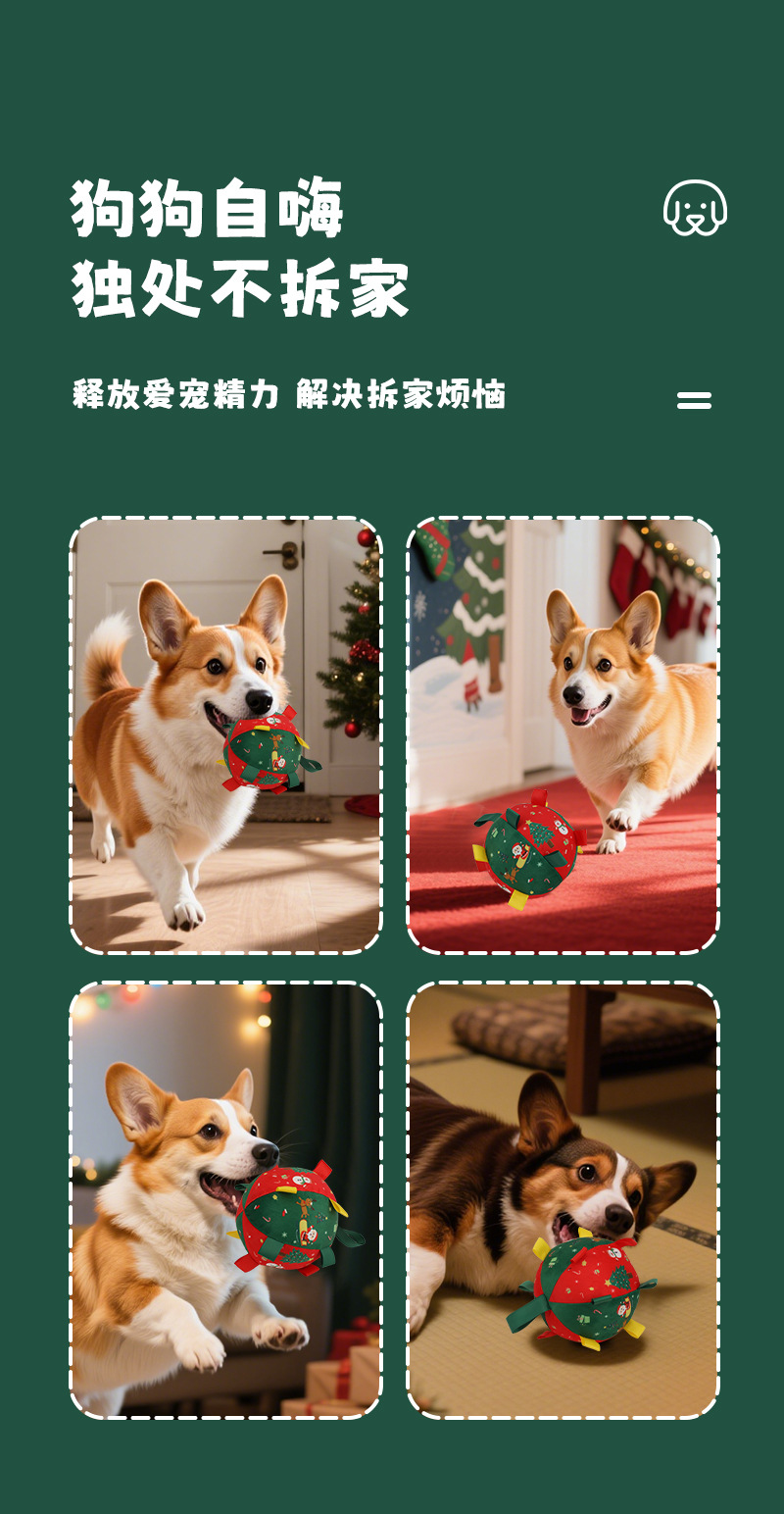 狗狗自嗨
独处不拆家

释放爱宠精力 解决拆家烦恼