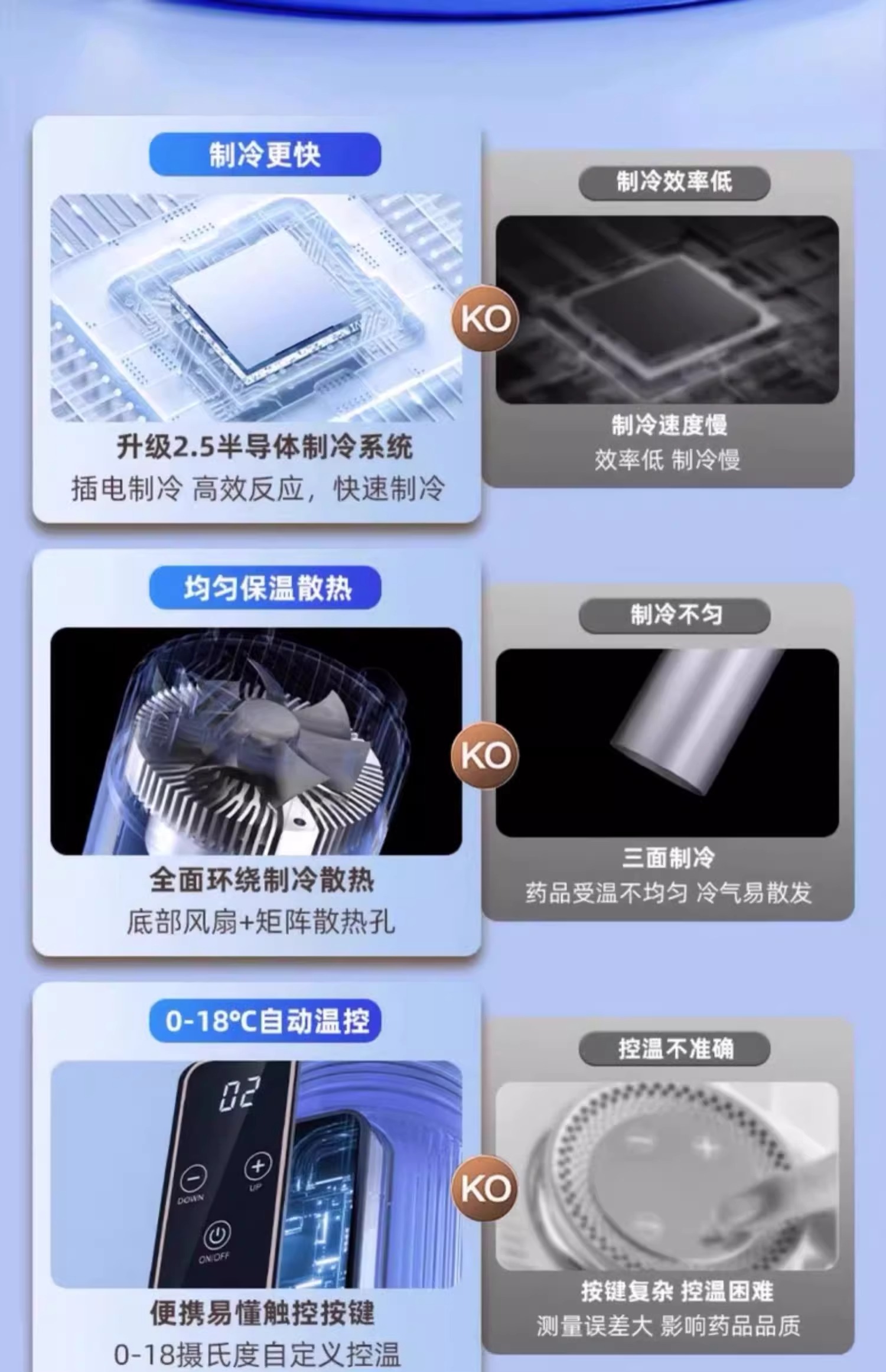 制冷更快

升级2.5半导体制冷系统
插电制冷 高效反应，快速制冷

KO

制冷效率低

制冷速度慢
效率低 制冷慢

均匀保温散热

全面环绕制冷散热
底部风扇+矩阵散热孔

KO

制冷不匀

三面制冷
药品受温不均匀 冷气易散发

0-18℃自动温控

02
DOWN
UP
ON/OFF

便携易懂触控按键
0-18摄氏度自定义控温

KO

控温不准确

按键复杂 控温困难
测量误差大 影响药品品质