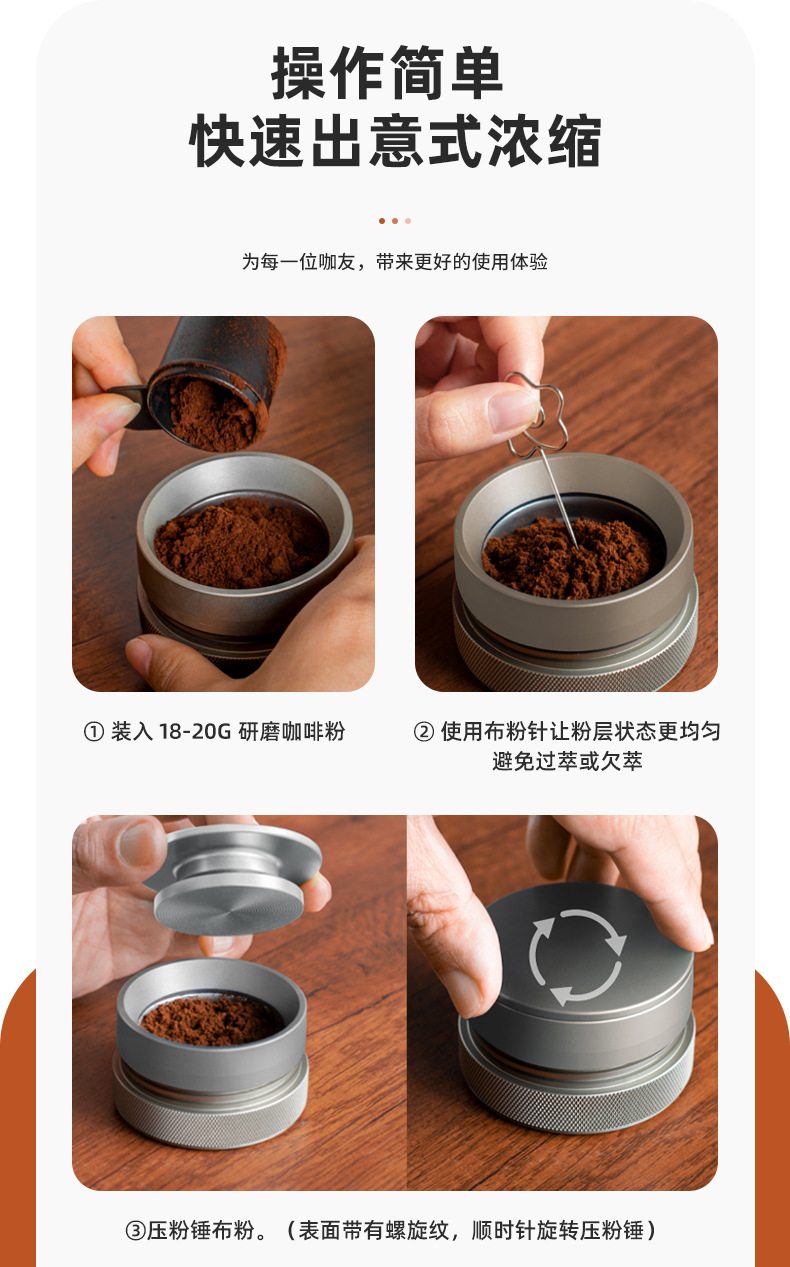 操作简单
快速出意式浓缩

为每一位咖友，带来更好的使用体验

① 装入 18-20G 研磨咖啡粉

② 使用布粉针让粉层状态更均匀
避免过萃或欠萃

③压粉锤布粉。（表面带有螺旋纹，顺时针旋转压粉锤）