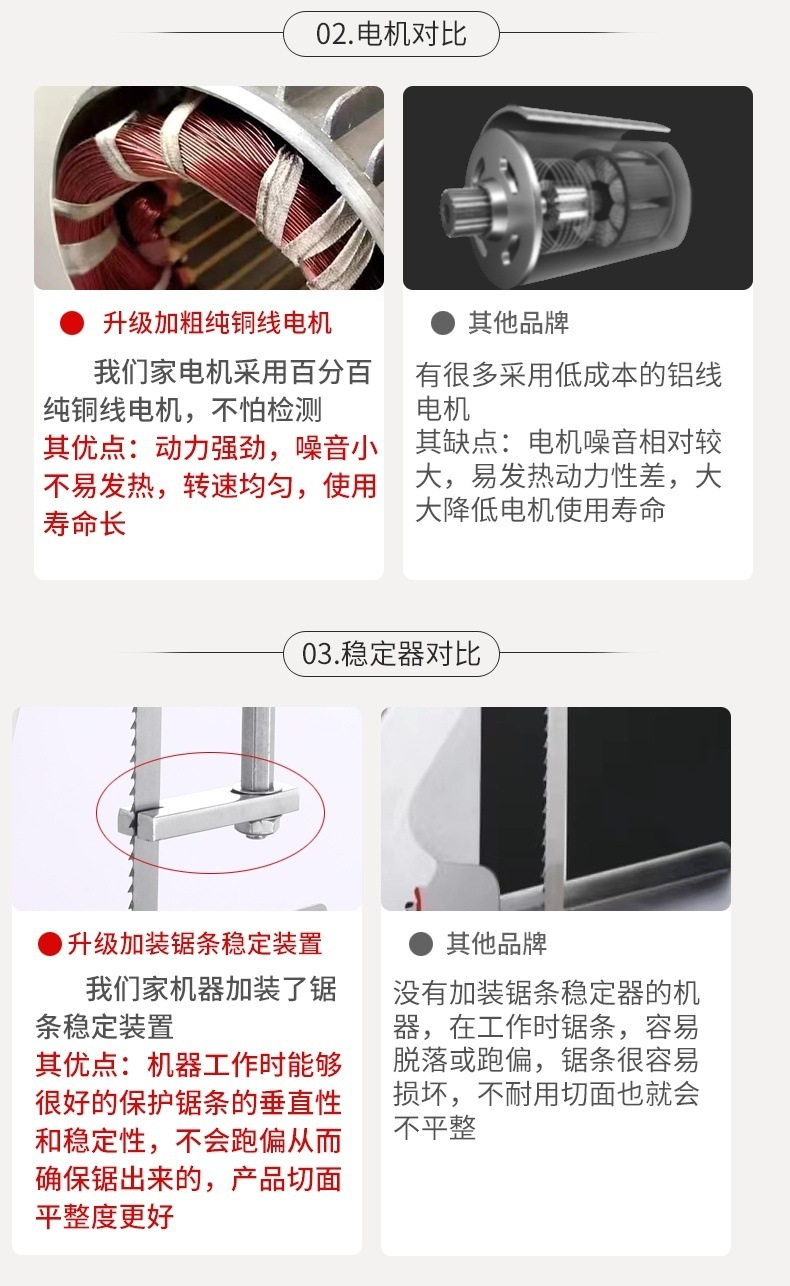 02.电机对比

升级加粗纯铜线电机

我们家电机采用百分百纯铜线电机，不怕检测
其优点：动力强劲，噪音小不易发热，转速均匀，使用寿命长

其他品牌

有很多采用低成本的铝线电机
其缺点：电机噪音相对较大，易发热动力性差，大大降低电机使用寿命

03.稳定器对比

升级加装锯条稳定装置

我们家机器加装了锯条稳定装置
其优点：机器工作时能够很好的保护锯条的垂直性和稳定性，不会跑偏从而确保锯出来的，产品切面平整度更好

其他品牌

没有加装锯条稳定器的机器，在工作时锯条，容易脱落或跑偏，锯条很容易损坏，不耐用切面也就会不平整