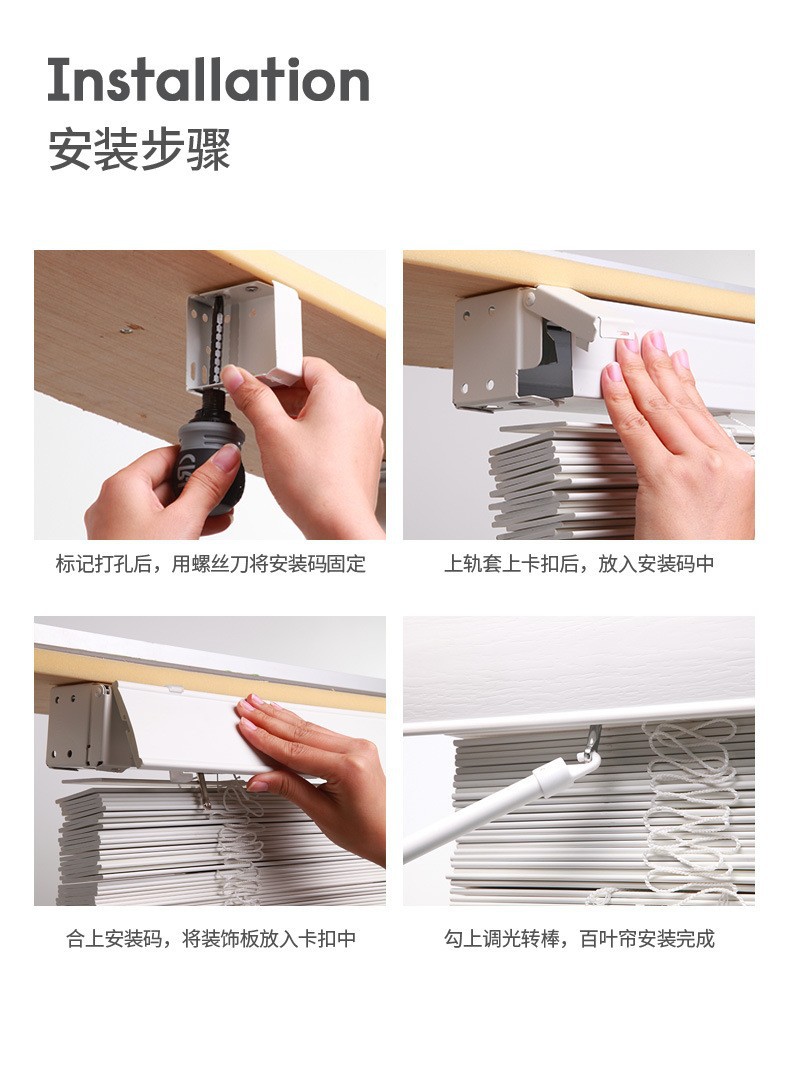 Installation
安装步骤

标记打孔后，用螺丝刀将安装码固定

上轨套上卡扣后，放入安装码中

合上安装码，将装饰板放入卡扣中

勾上调光转棒，百叶帘安装完成