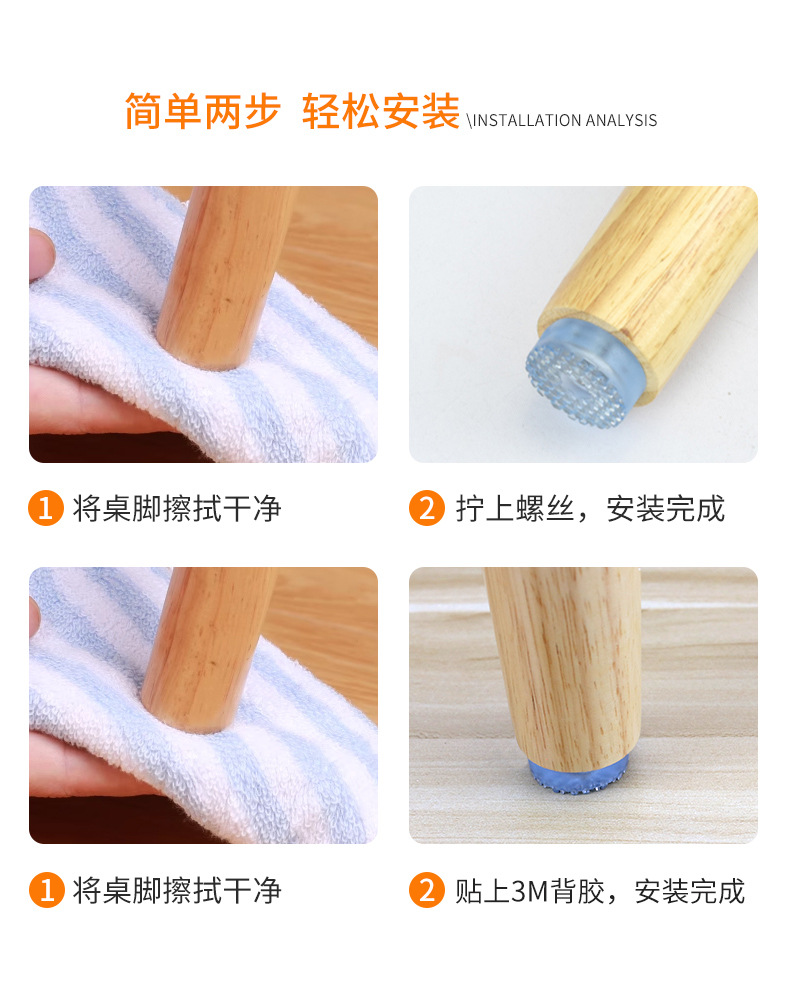 简单两步 轻松安装 \INSTALLATION ANALYSIS

1 将桌脚擦拭干净

2 拧上螺丝，安装完成

1 将桌脚擦拭干净

2 贴上3M背胶，安装完成