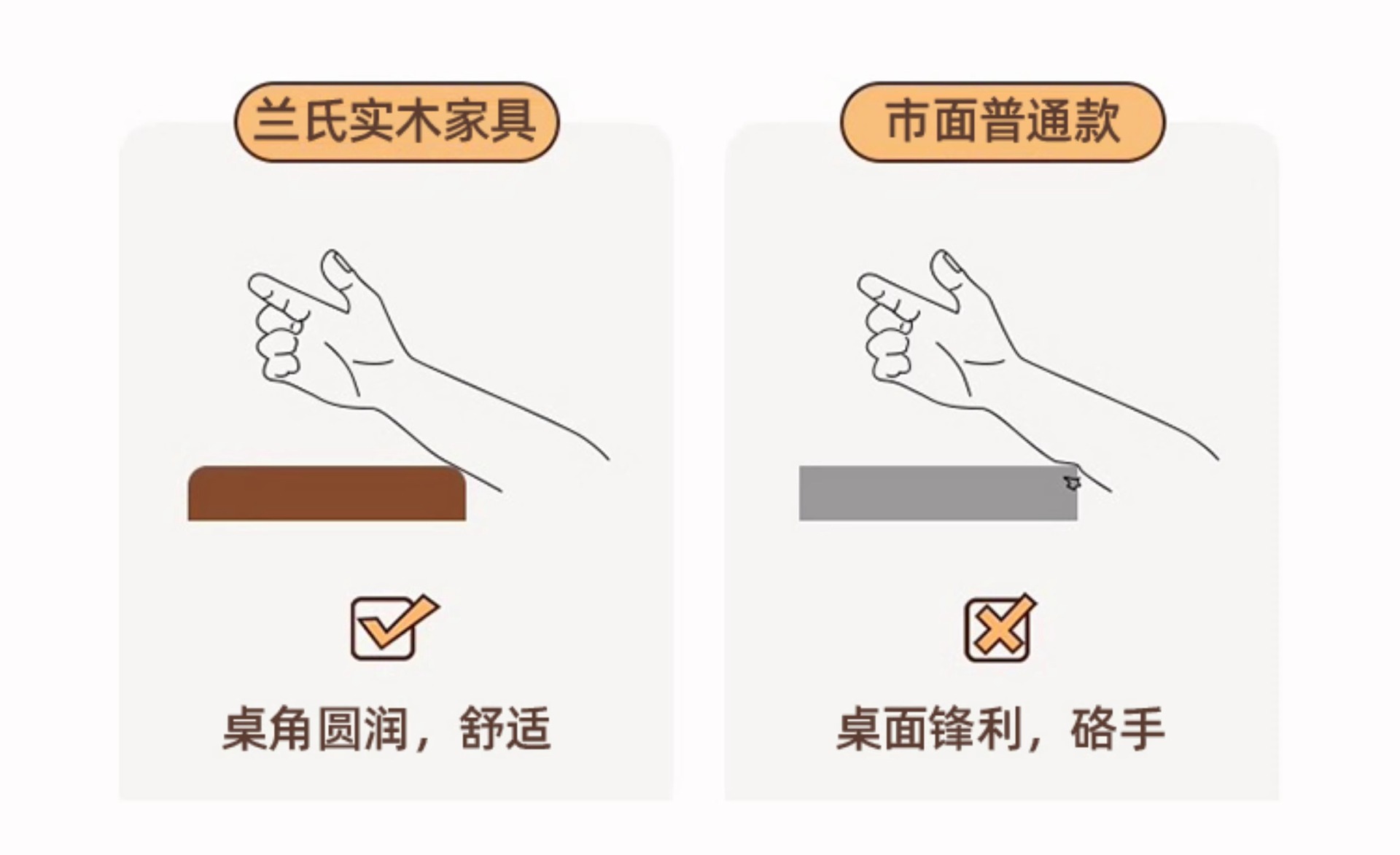 兰氏实木家具

桌角圆润，舒适

市面普通款

桌面锋利，硌手