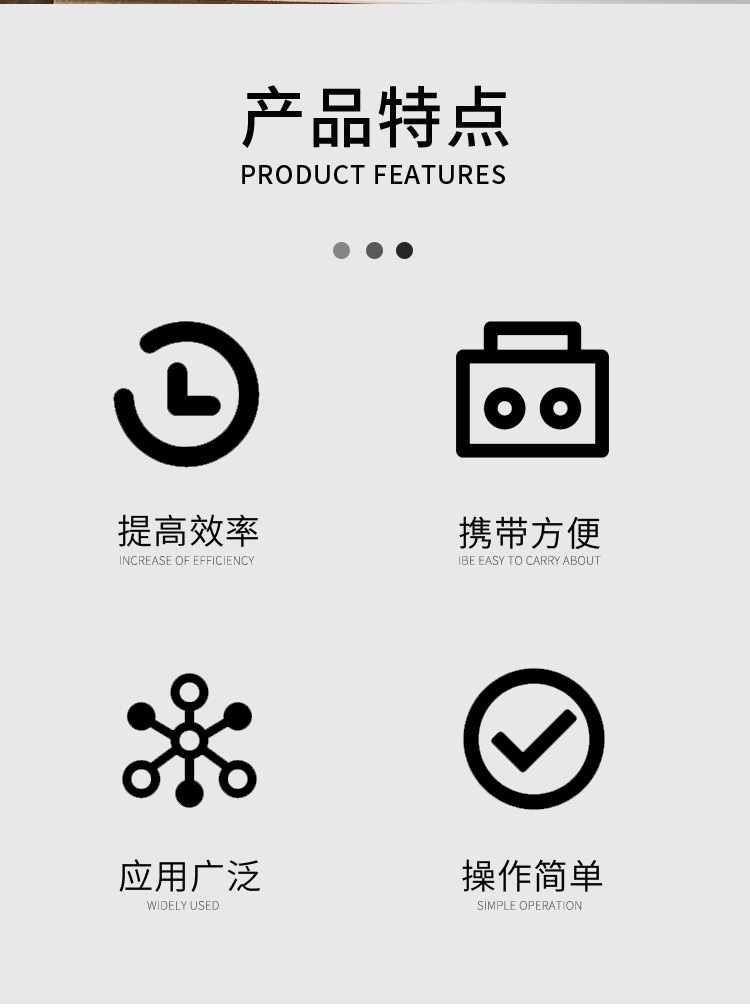 产品特点
PRODUCT FEATURES

提高效率
INCREASE OF EFFICIENCY

携带方便
IBE EASY TO CARRY ABOUT

应用广泛
WIDELY USED

操作简单
SIMPLE OPERATION