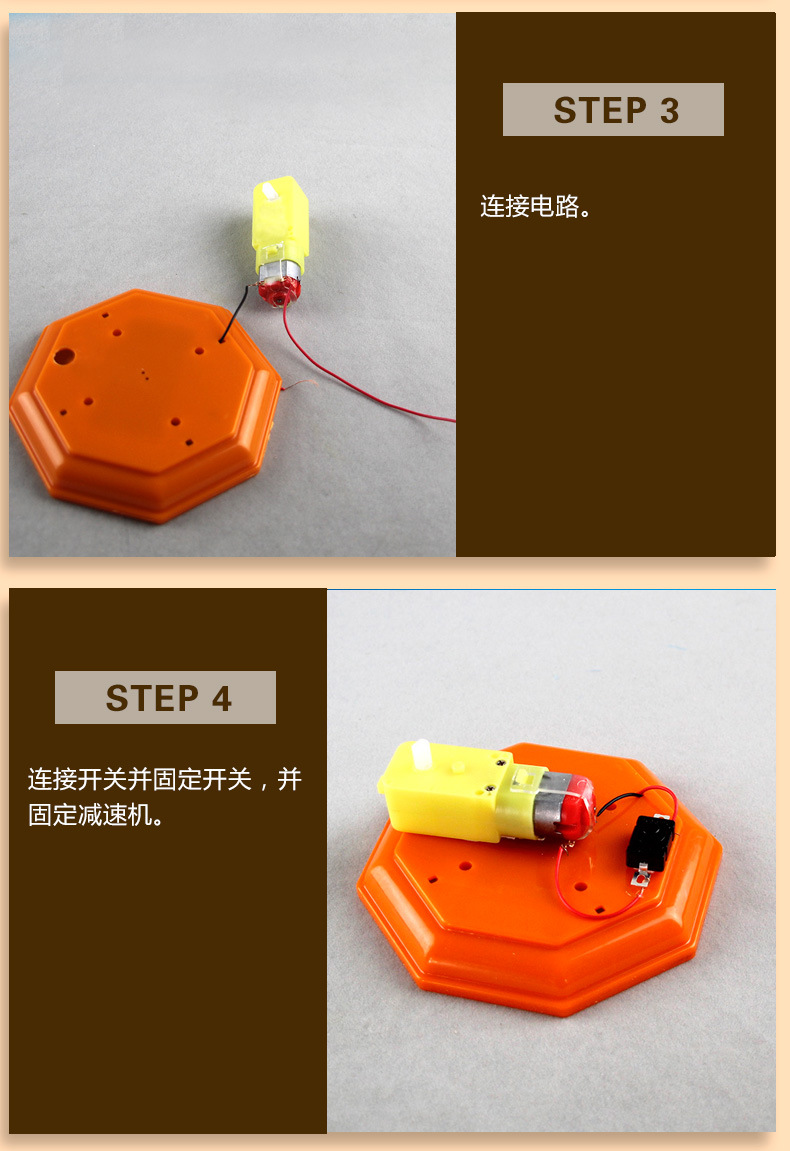 STEP 3

连接电路。

STEP 4

连接开关并固定开关，并固定减速机。