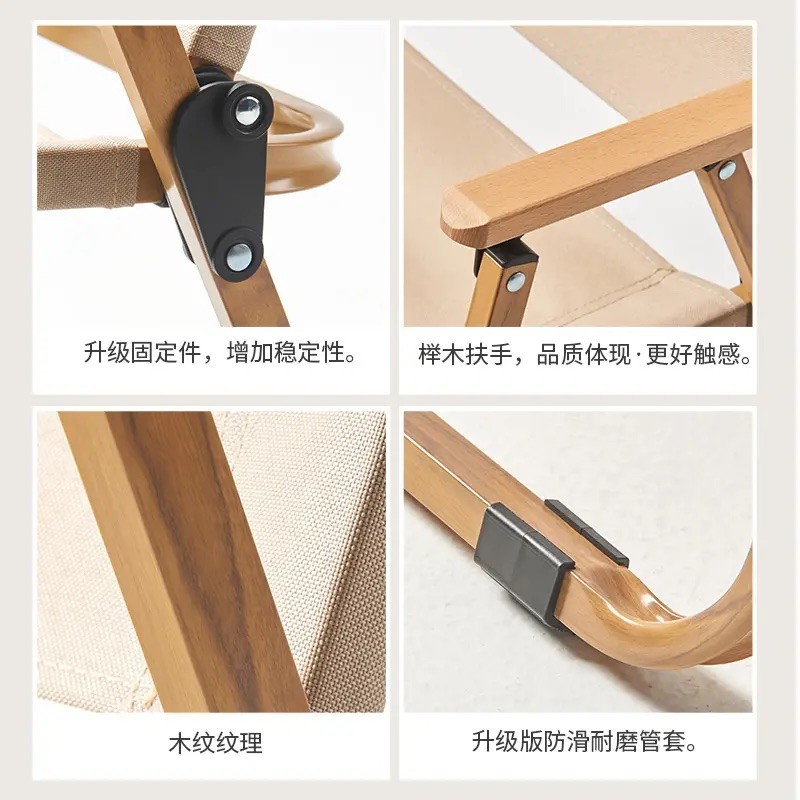 升级固定件，增加稳定性。

榉木扶手，品质体现·更好触感。

木纹纹理

升级版防滑耐磨管套。