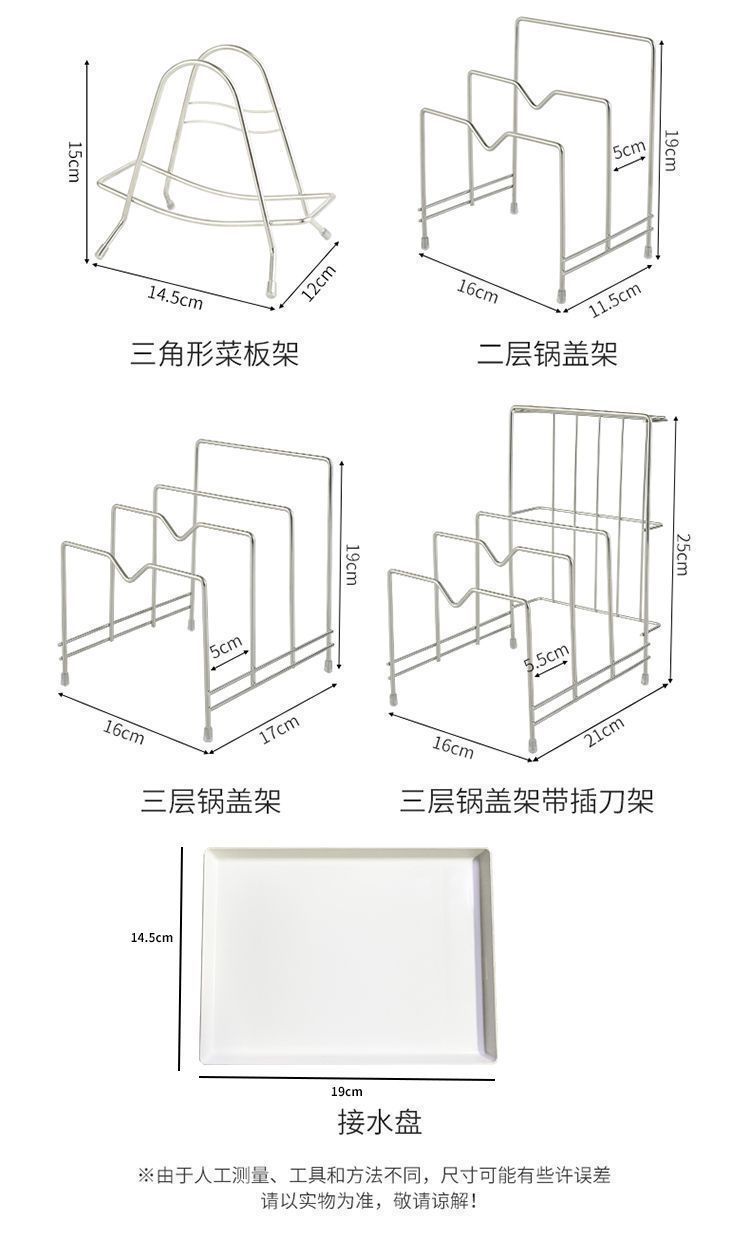 15cm
14.5cm
12cm
三角形菜板架

5cm
19cm
16cm
11.5cm
二层锅盖架

19cm
5cm
16cm
17cm
三层锅盖架

25cm
5.5cm
16cm
21cm
三层锅盖架带插刀架

14.5cm
19cm
接水盘

※由于人工测量、工具和方法不同，尺寸可能有些许误差
请以实物为准，敬请谅解！