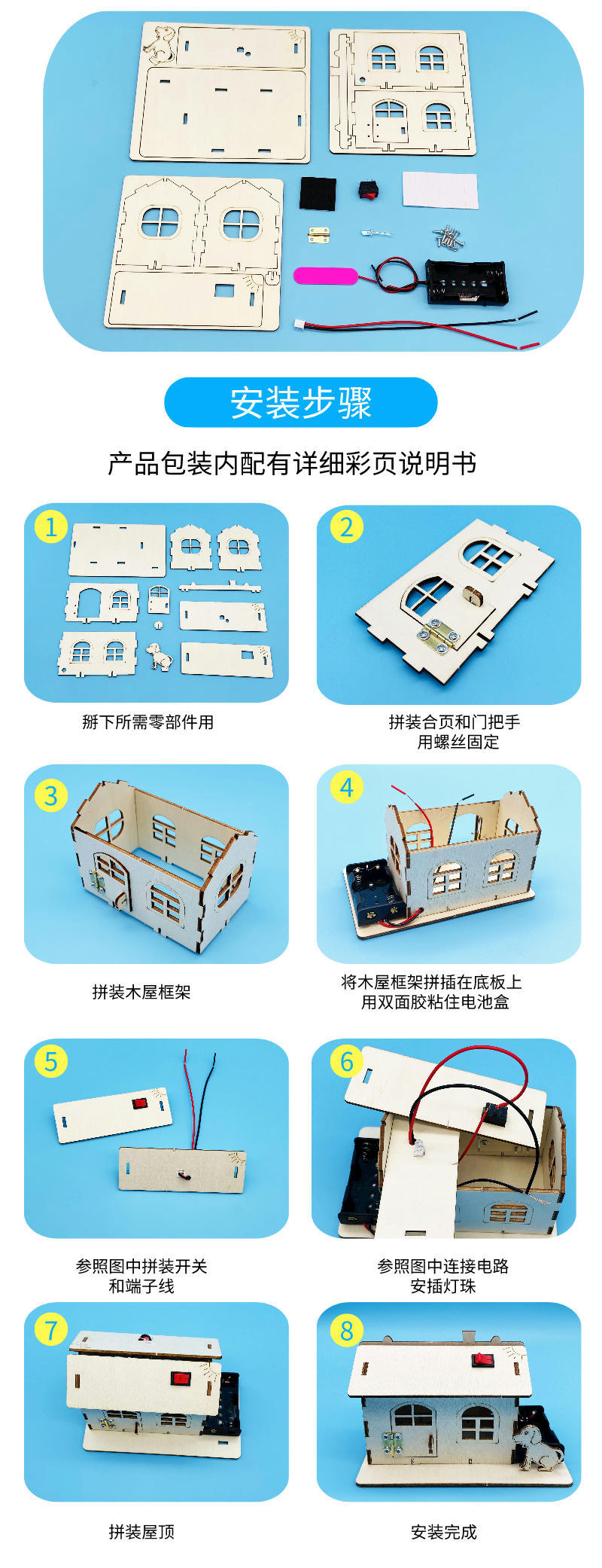 安装步骤

产品包装内配有详细彩页说明书

1

掰下所需零部件用

2

拼装合页和门把手
用螺丝固定

3

拼装木屋框架

4

将木屋框架拼插在底板上
用双面胶粘住电池盒

5

参照图中拼装开关
和端子线

6

参照图中连接电路
安插灯珠

7

拼装屋顶

8

安装完成