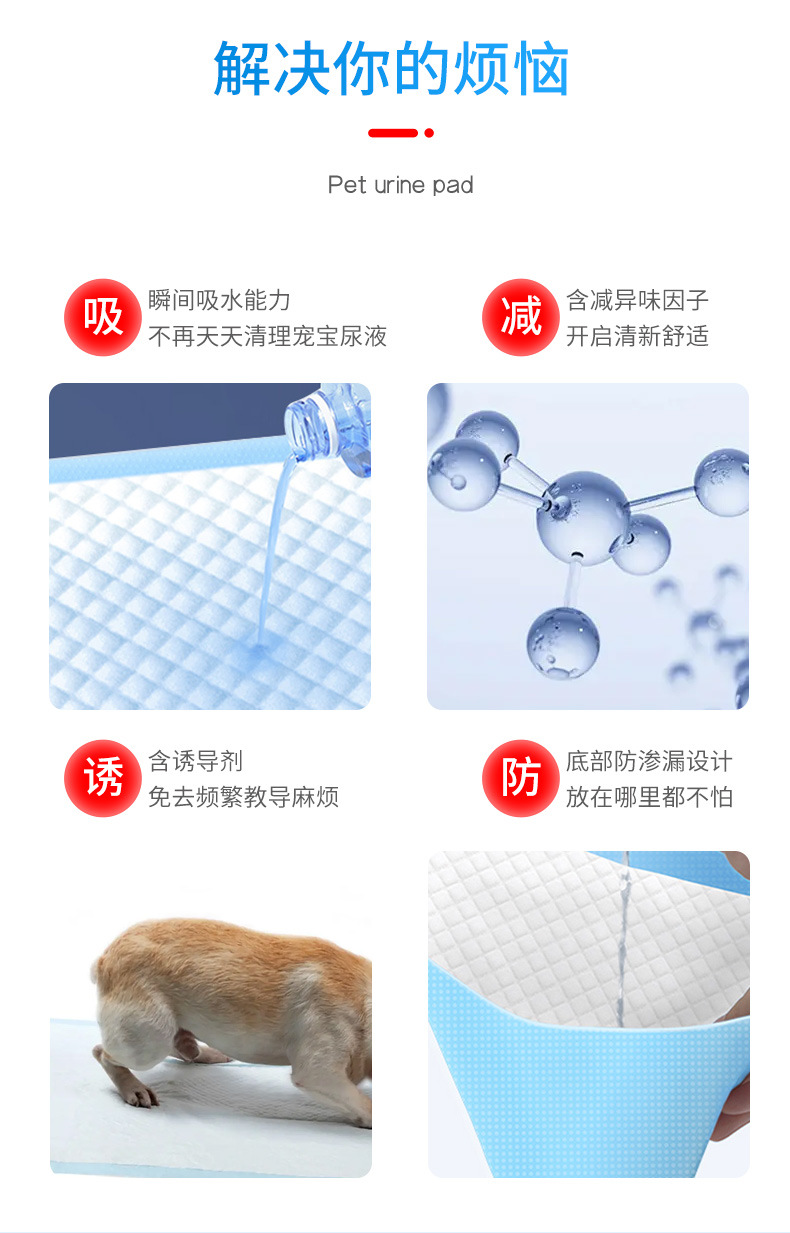 解决你的烦恼

Pet urine pad

吸 瞬间吸水能力
不再天天清理宠宝尿液

减 含减异味因子
开启清新舒适

诱 含诱导剂
免去频繁教导麻烦

防 底部防渗漏设计
放在哪里都不怕