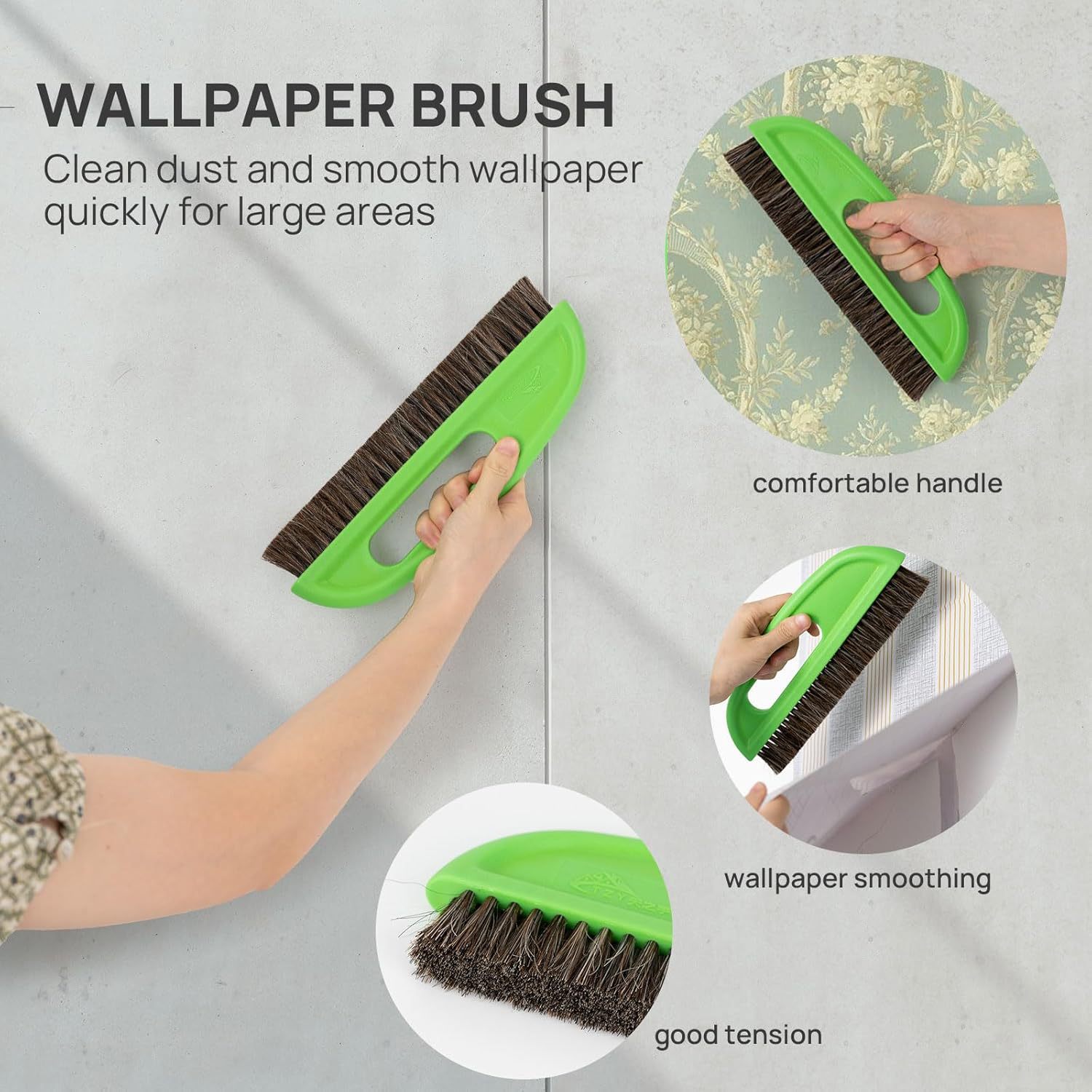 WALLPAPER BRUSH
Clean dust and smooth wallpaper quickly for large areas

comfortable handle

wallpaper smoothing

good tension