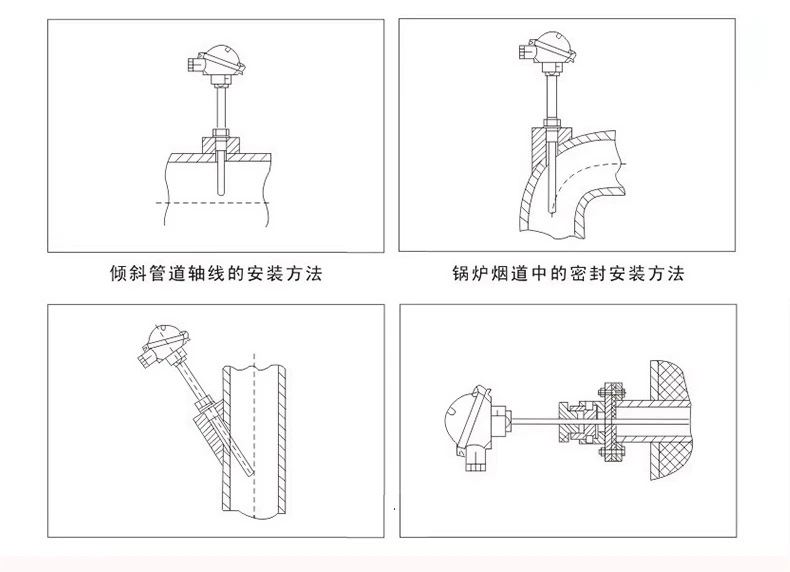 倾斜管道轴线的安装方法

锅炉烟道中的密封安装方法