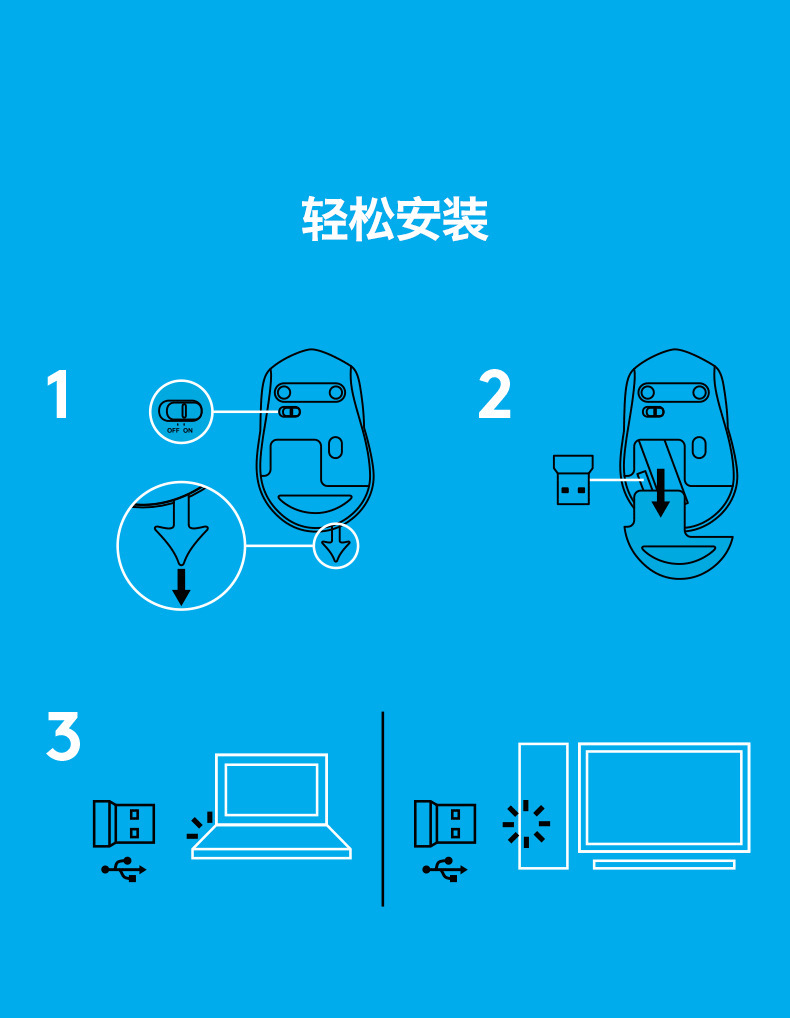 轻松安装

1

OFF ON

2

3