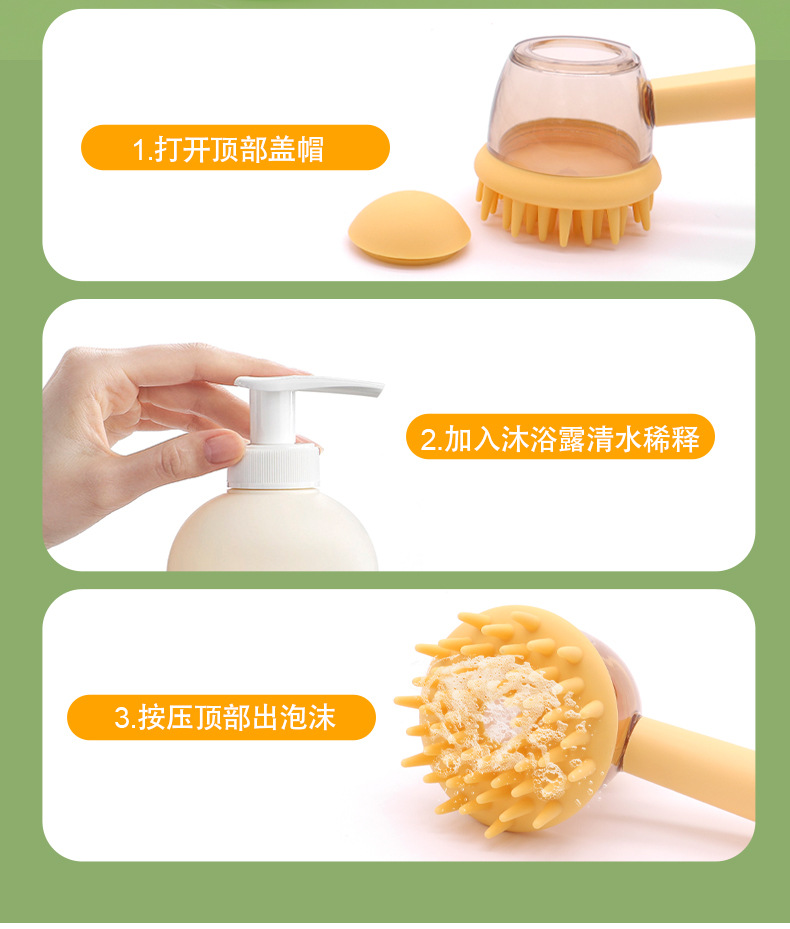 1.打开顶部盖帽

2.加入沐浴露清水稀释

3.按压顶部出泡沫