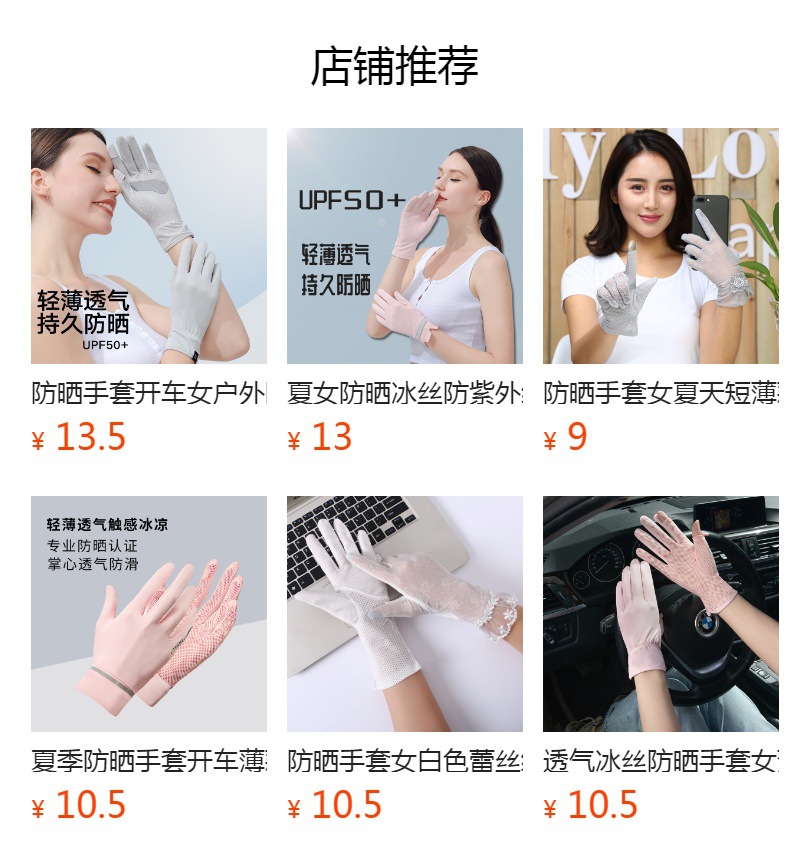 店铺推荐

轻薄透气
持久防晒
UPF50+

防晒手套开车女户外

¥ 13.5

UPF50+

轻薄透气
持久防晒

夏女防晒冰丝防紫外

¥ 13

ly Lo

防晒手套女夏天短薄

¥ 9

轻薄透气触感冰凉
专业防晒认证
掌心透气防滑

夏季防晒手套开车薄

¥ 10.5

防晒手套女白色蕾丝

¥ 10.5

透气冰丝防晒手套女

¥ 10.5