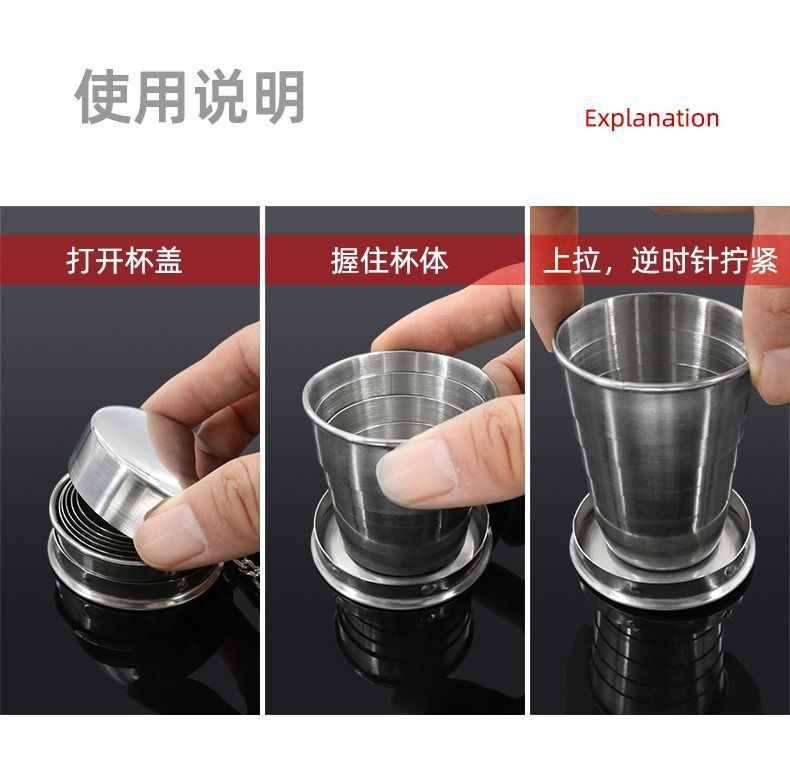 使用说明

Explanation

打开杯盖

握住杯体

上拉，逆时针拧紧