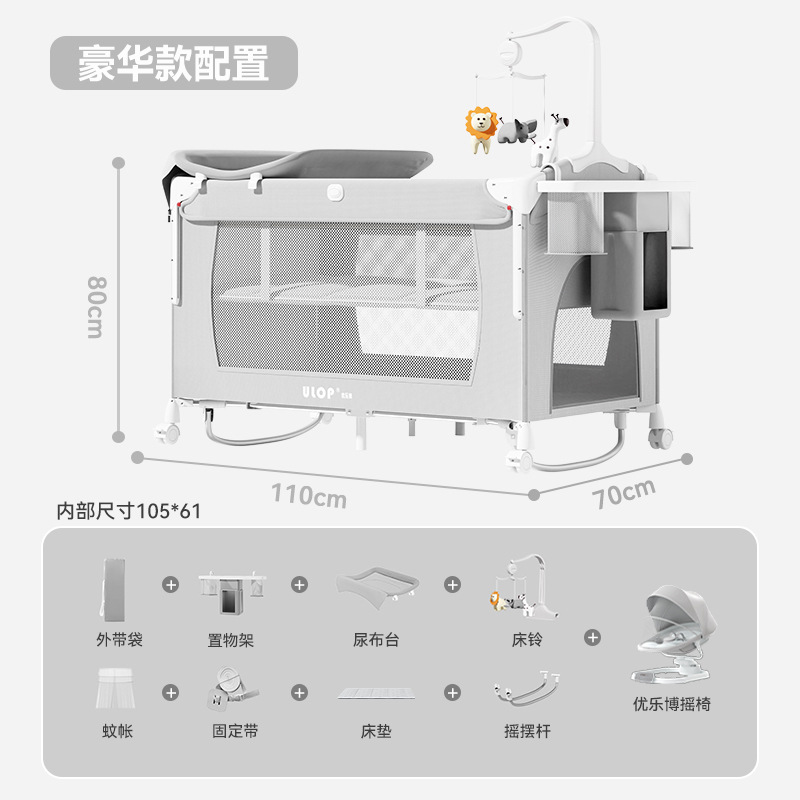 豪华款配置

80cm

ULOP

110cm

70cm

内部尺寸105*61

外带袋 + 置物架 + 尿布台 + 床铃 +

蚊帐 + 固定带 + 床垫 + 摇摆杆

优乐博摇椅