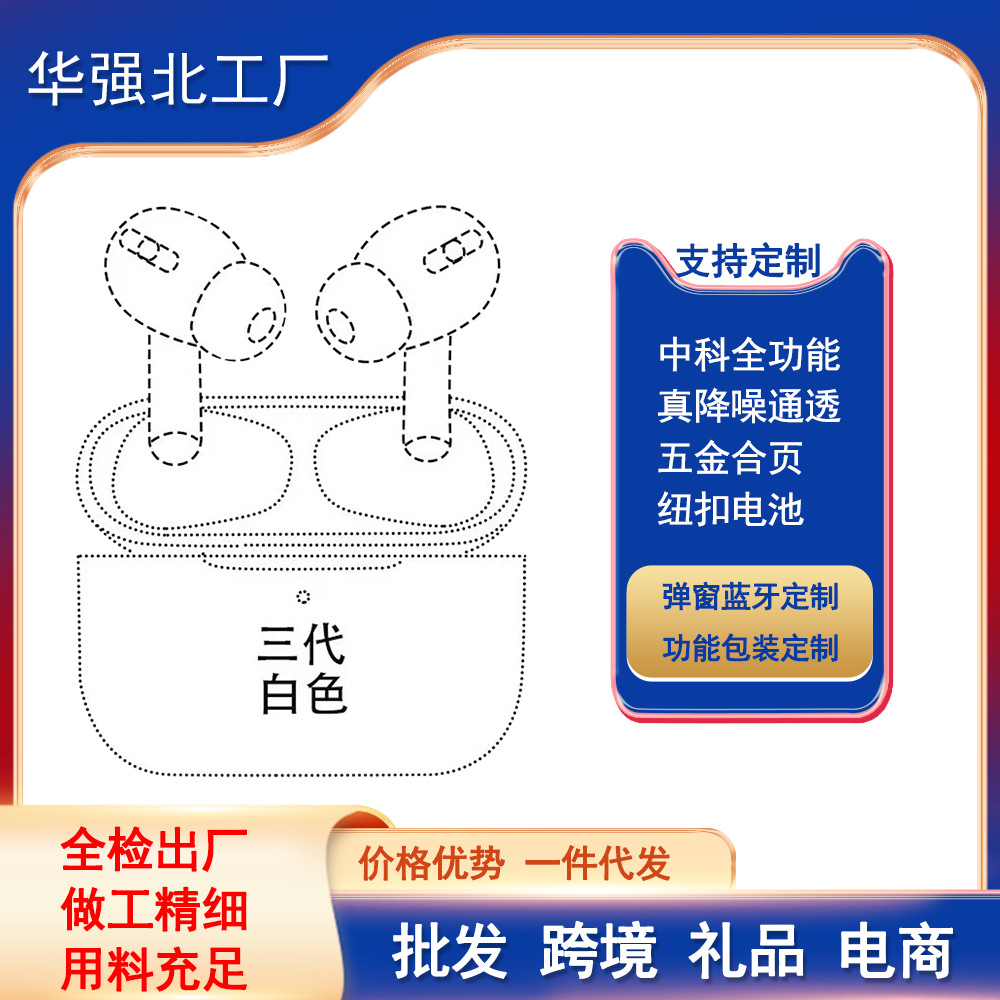 华强北工厂

三代
白色

支持定制

中科全功能
真降噪通透
五金合页
纽扣电池

弹窗蓝牙定制
功能包装定制

全检出厂
做工精细
用料充足

价格优势 一件代发

批发 跨境 礼品 电商