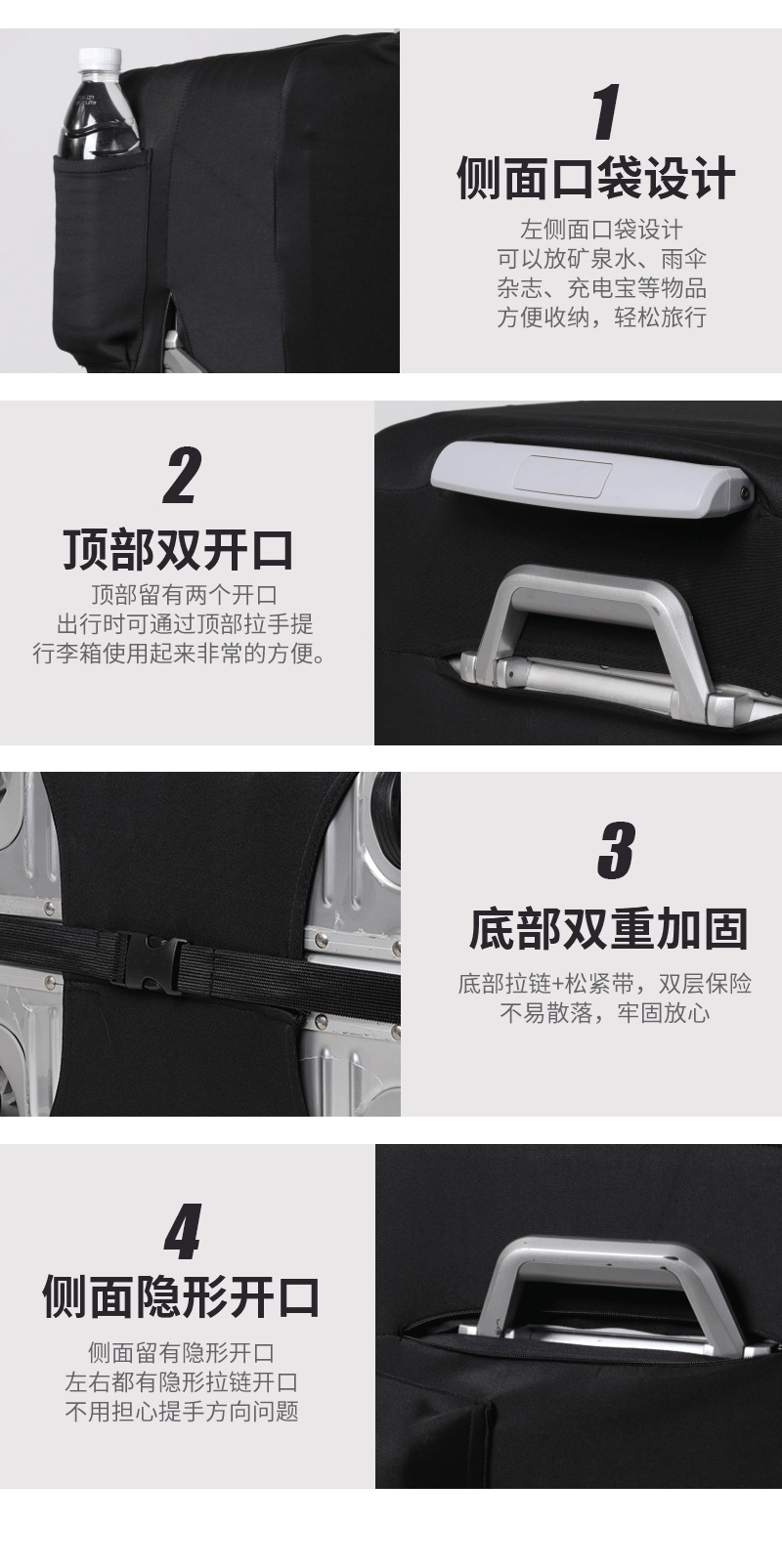 1
侧面口袋设计
左侧面口袋设计
可以放矿泉水、雨伞
杂志、充电宝等物品
方便收纳，轻松旅行

2
顶部双开口
顶部留有两个开口
出行时可通过顶部拉手提
行李箱使用起来非常的方便。

3
底部双重加固
底部拉链+松紧带，双层保险
不易散落，牢固放心

4
侧面隐形开口
侧面留有隐形开口
左右都有隐形拉链开口
不用担心提手方向问题