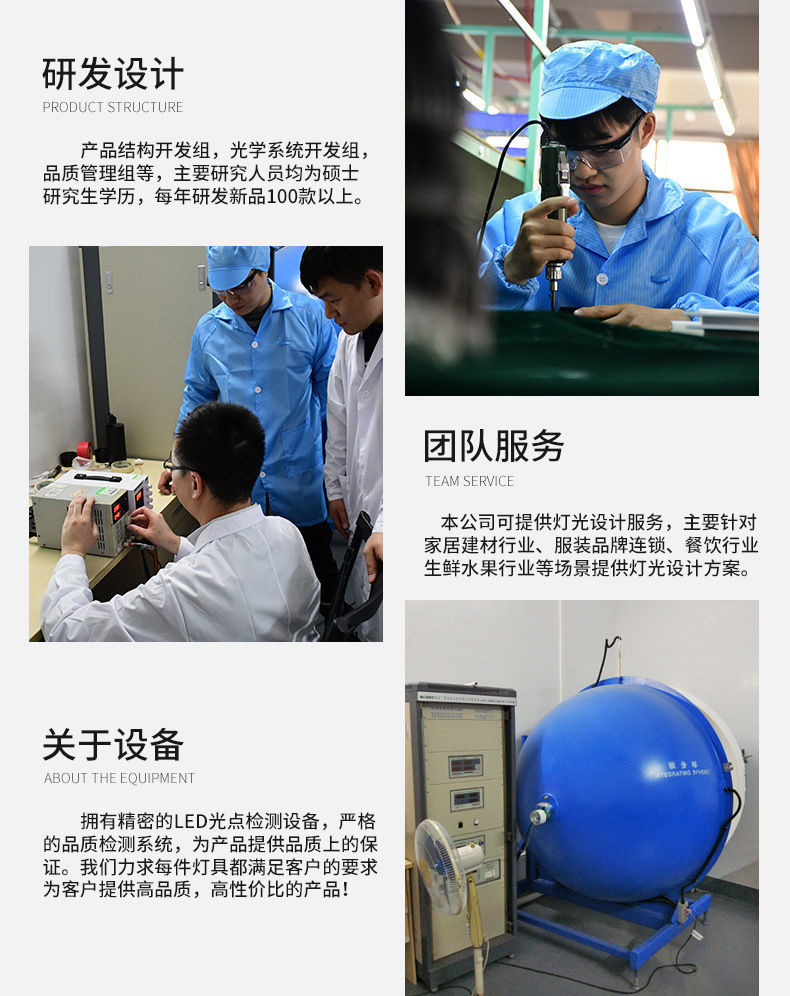 研发设计

PRODUCT STRUCTURE

产品结构开发组，光学系统开发组，品质管理组等，主要研究人员均为硕士研究生学历，每年研发新品100款以上。

团队服务

TEAM SERVICE

本公司可提供灯光设计服务，主要针对家居建材行业、服装品牌连锁、餐饮行业生鲜水果行业等场景提供灯光设计方案。

关于设备

ABOUT THE EQUIPMENT

拥有精密的LED光点检测设备，严格的品质检测系统，为产品提供品质上的保证。我们力求每件灯具都满足客户的要求为客户提供高品质，高性价比的产品！

积分球
INTEGRATING SPHERE