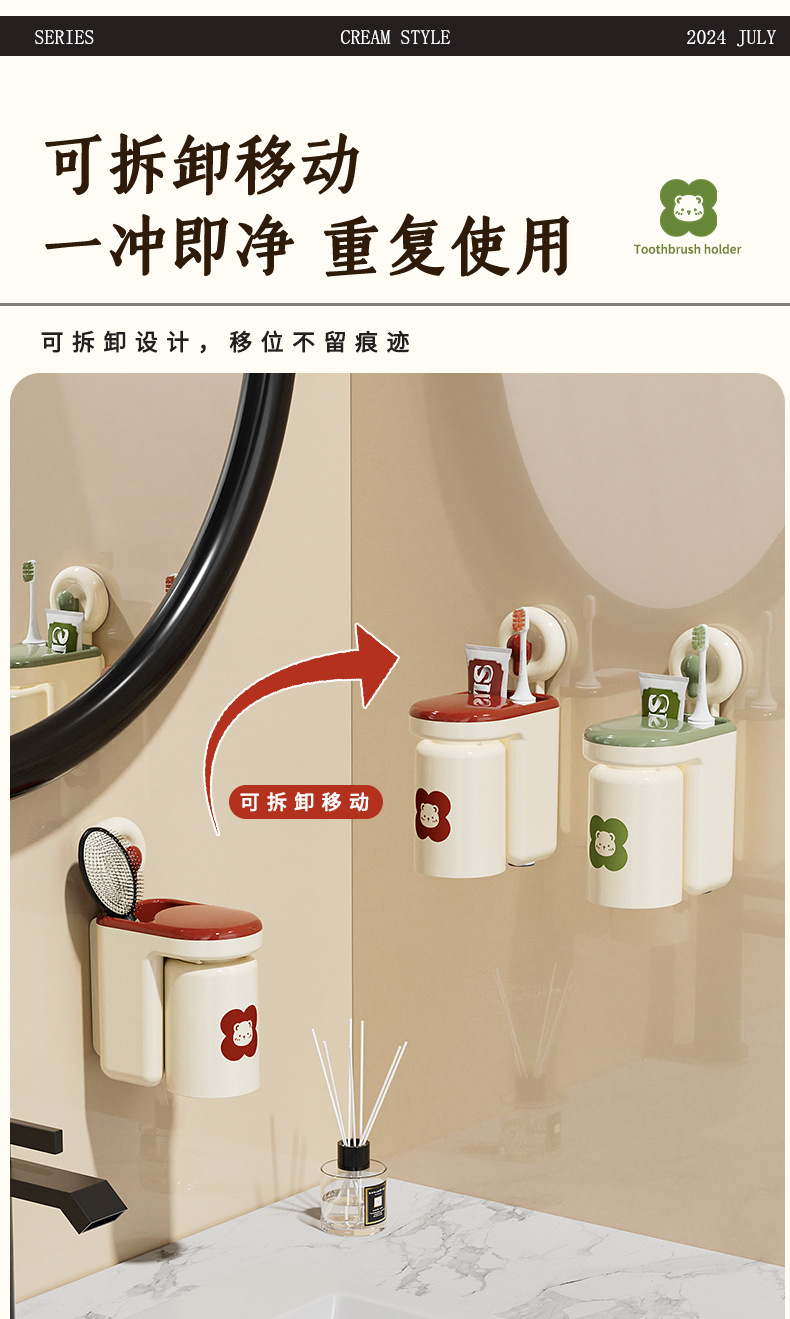 SERIES CREAM STYLE 2024 JULY

可拆卸移动
一冲即净 重复使用

Toothbrush holder

可拆卸设计，移位不留痕迹

可拆卸移动