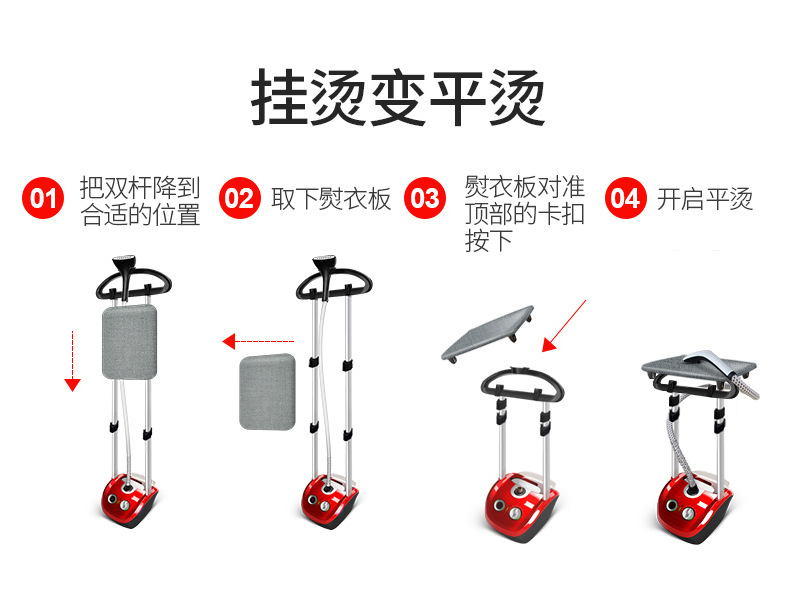 挂烫变平烫

01 把双杆降到合适的位置

02 取下熨衣板

03 熨衣板对准顶部的卡扣按下

04 开启平烫