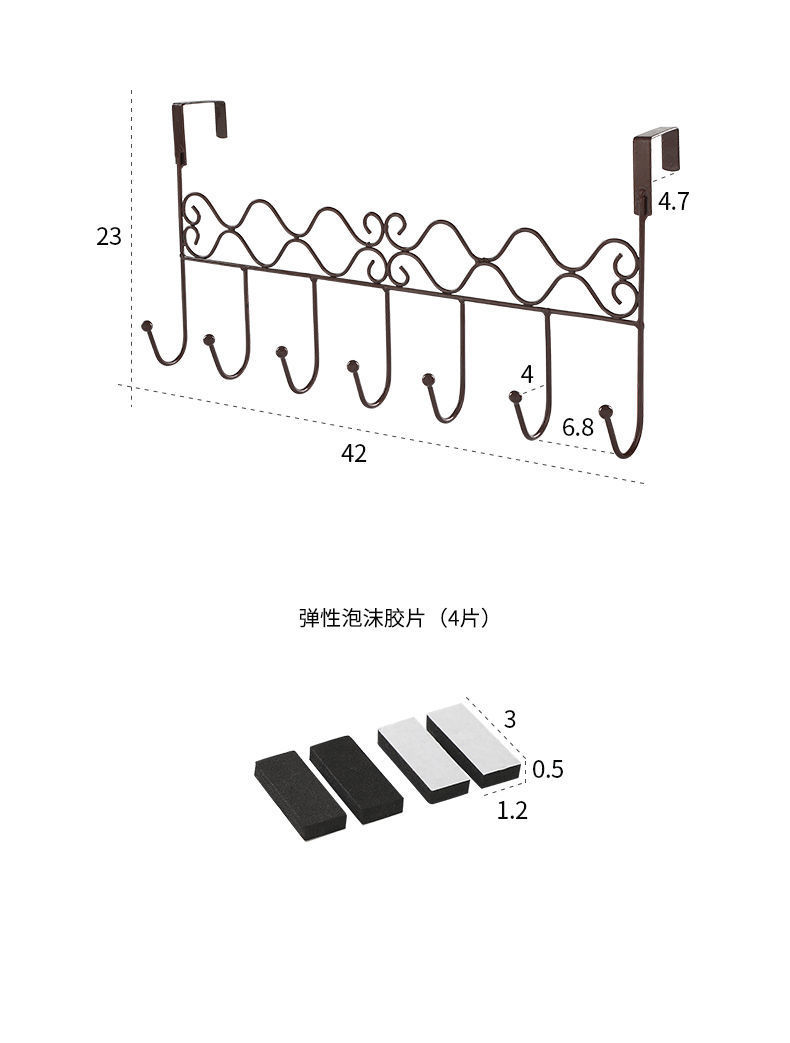 23

4.7

4

6.8

42

弹性泡沫胶片（4片）

3

0.5

1.2