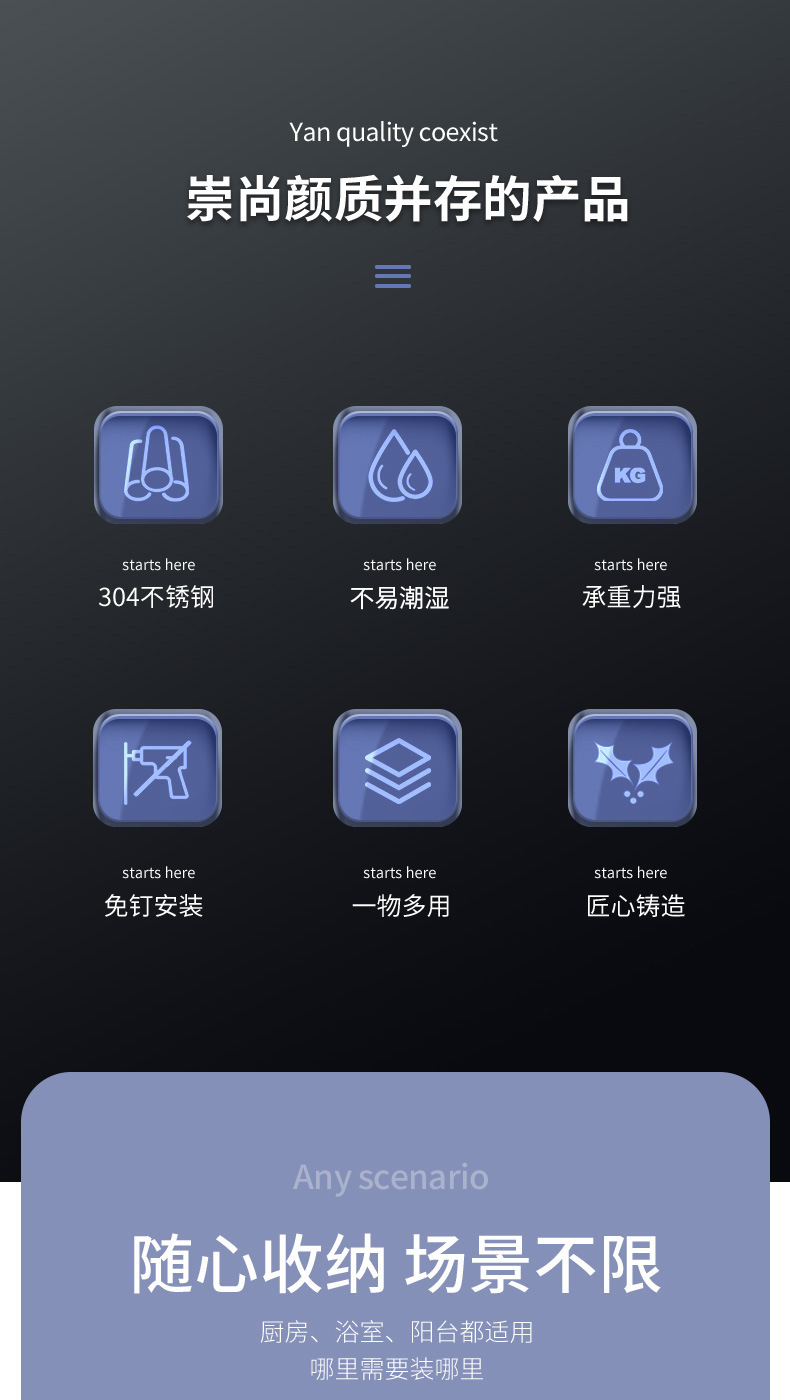 Yan quality coexist

崇尚颜质并存的产品

KG

starts here
304不锈钢

starts here
不易潮湿

starts here
承重力强

starts here
免钉安装

starts here
一物多用

starts here
匠心铸造

Any scenario

随心收纳 场景不限

厨房、浴室、阳台都适用
哪里需要装哪里