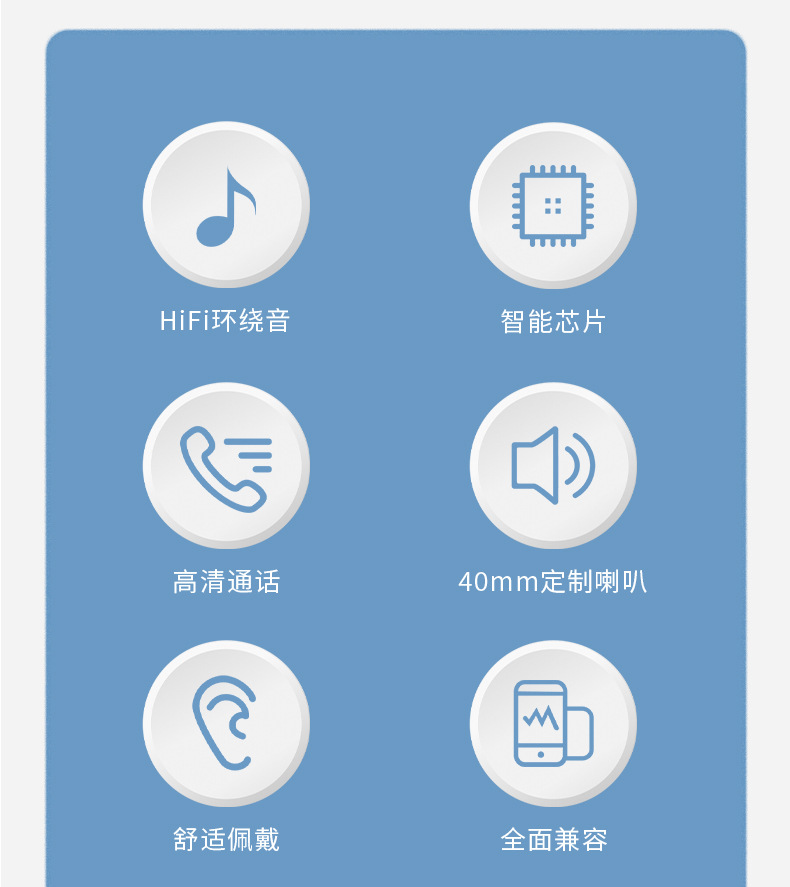 HiFi环绕音

智能芯片

高清通话

40mm定制喇叭

舒适佩戴

全面兼容