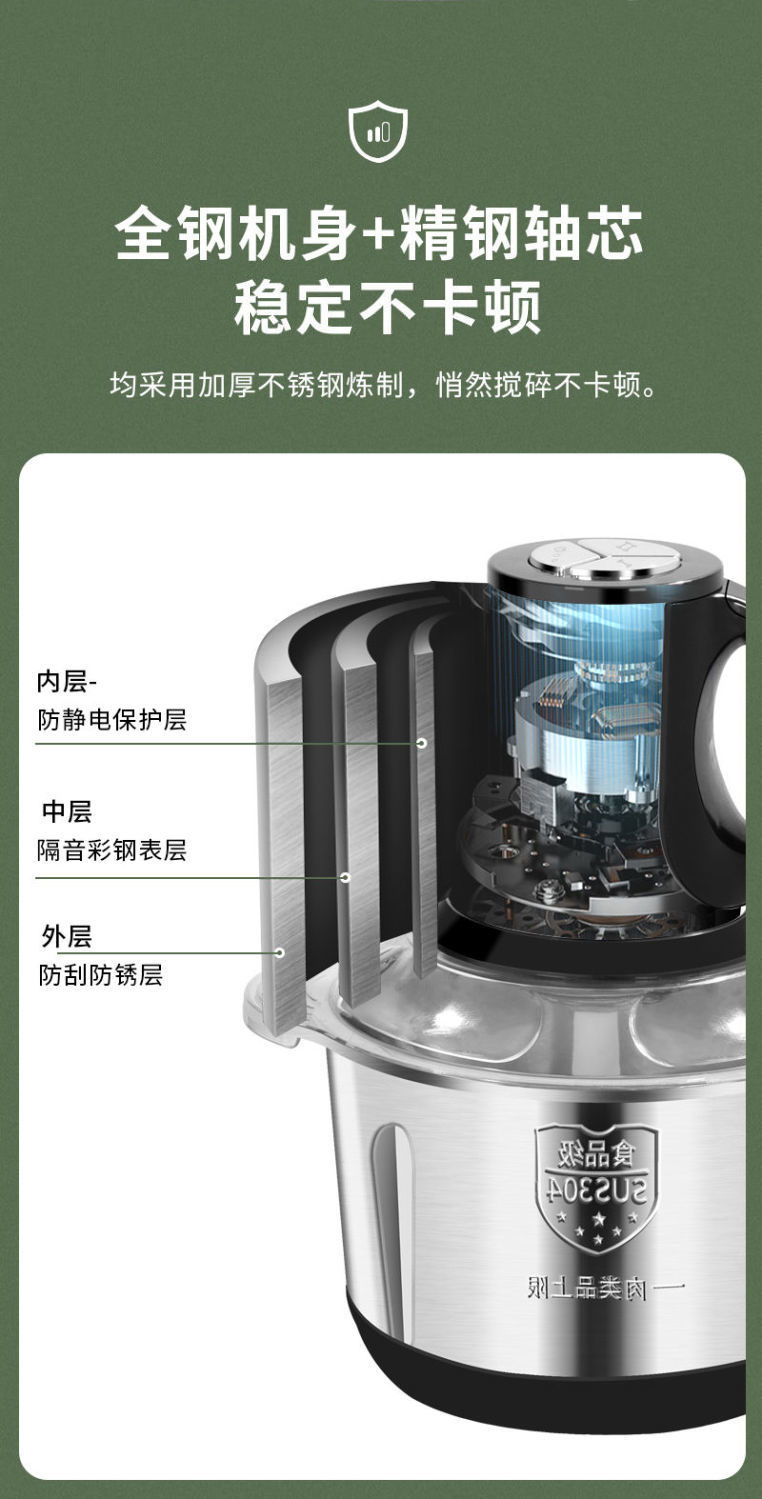 全钢机身+精钢轴芯
稳定不卡顿

均采用加厚不锈钢炼制，悄然搅碎不卡顿。

内层-
防静电保护层

中层
隔音彩钢表层

外层
防刮防锈层

食品级
SUS304

一 肉类品上限