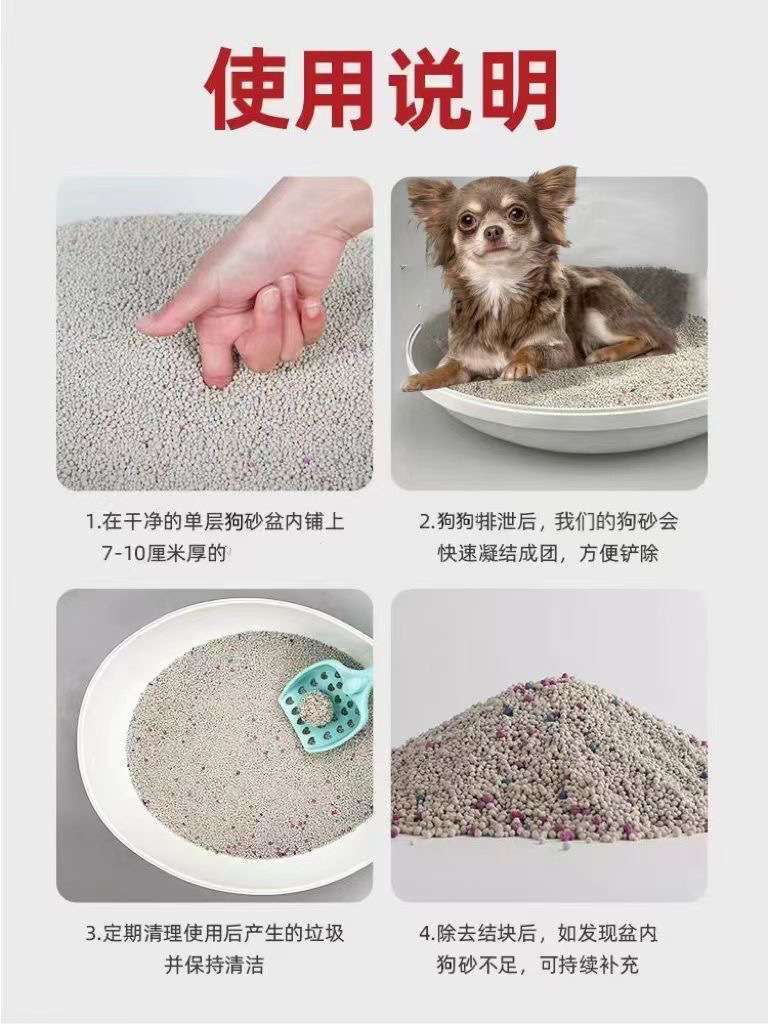 使用说明

1.在干净的单层狗砂盆内铺上7-10厘米厚的

2.狗狗排泄后，我们的狗砂会快速凝结成团，方便铲除

3.定期清理使用后产生的垃圾并保持清洁

4.除去结块后，如发现盆内狗砂不足，可持续补充