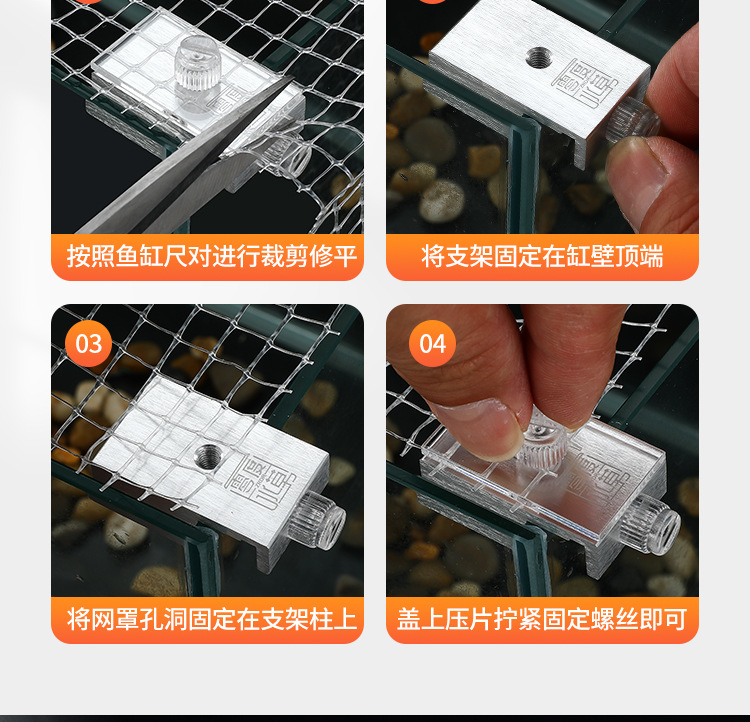 按照鱼缸尺对进行裁剪修平

将支架固定在缸壁顶端

03

将网罩孔洞固定在支架柱上

04

盖上压片拧紧固定螺丝即可