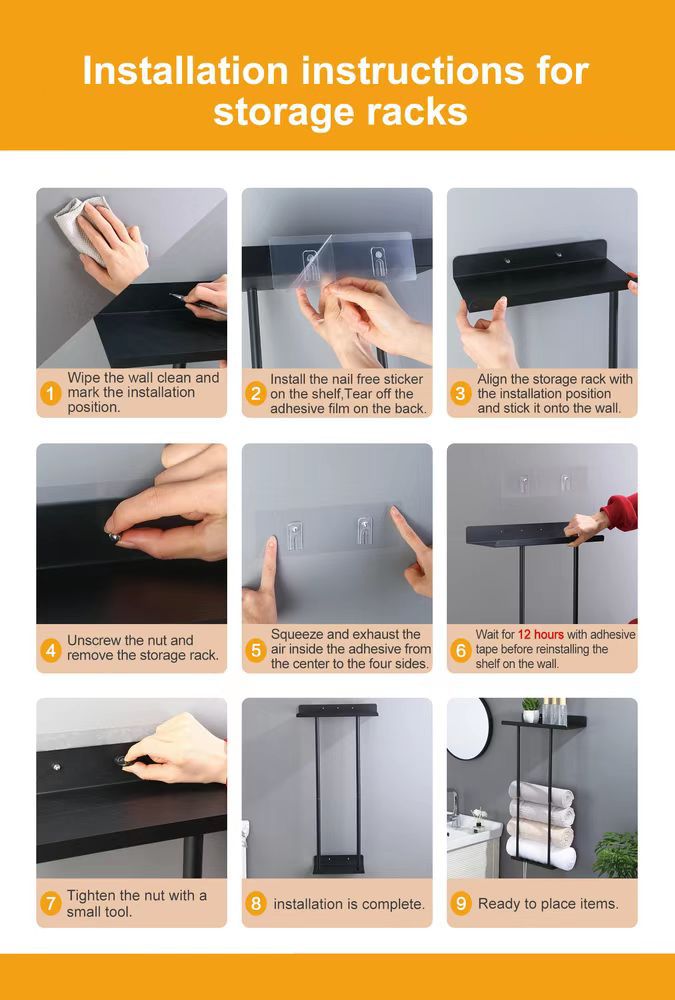 Installation instructions for storage racks

1 Wipe the wall clean and mark the installation position.

2 Install the nail free sticker on the shelf,Tear off the adhesive film on the back.

3 Align the storage rack with the installation position and stick it onto the wall.

4 Unscrew the nut and remove the storage rack.

5 Squeeze and exhaust the air inside the adhesive from the center to the four sides.

6 Wait for 12 hours with adhesive tape before reinstalling the shelf on the wall.

7 Tighten the nut with a small tool.

8 installation is complete.

9 Ready to place items.