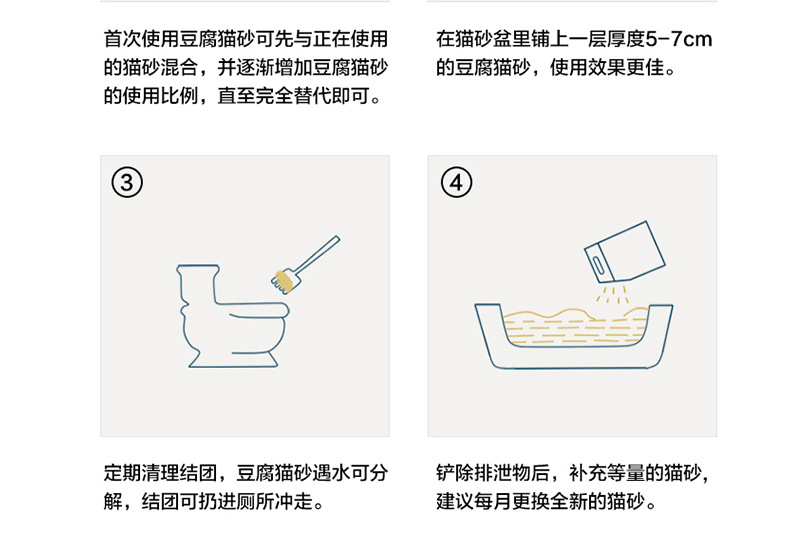 首次使用豆腐猫砂可先与正在使用的猫砂混合，并逐渐增加豆腐猫砂的使用比例，直至完全替代即可。

在猫砂盆里铺上一层厚度5-7cm的豆腐猫砂，使用效果更佳。

③

④

定期清理结团，豆腐猫砂遇水可分解，结团可扔进厕所冲走。

铲除排泄物后，补充等量的猫砂，建议每月更换全新的猫砂。