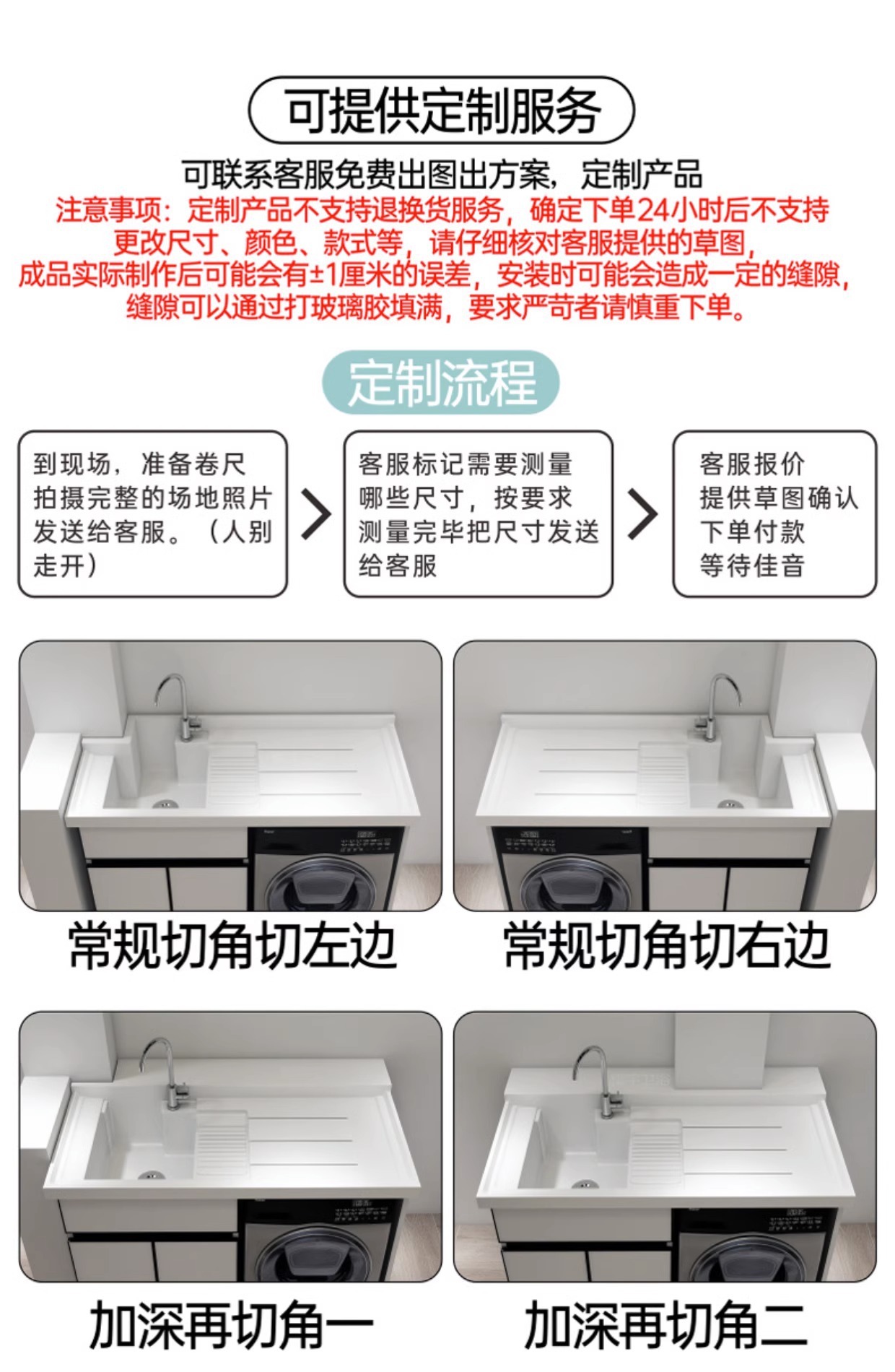 可提供定制服务

可联系客服免费出图出方案，定制产品

注意事项：定制产品不支持退换货服务，确定下单24小时后不支持更改尺寸、颜色、款式等，请仔细核对客服提供的草图，成品实际制作后可能会有±1厘米的误差，安装时可能会造成一定的缝隙，缝隙可以通过打玻璃胶填满，要求严苛者请慎重下单。

定制流程

到现场，准备卷尺拍摄完整的场地照片发送给客服。（人别走开）

客服标记需要测量哪些尺寸，按要求测量完毕把尺寸发送给客服

客服报价
提供草图确认
下单付款
等待佳音

常规切角切左边

常规切角切右边

加深再切角一

加深再切角二