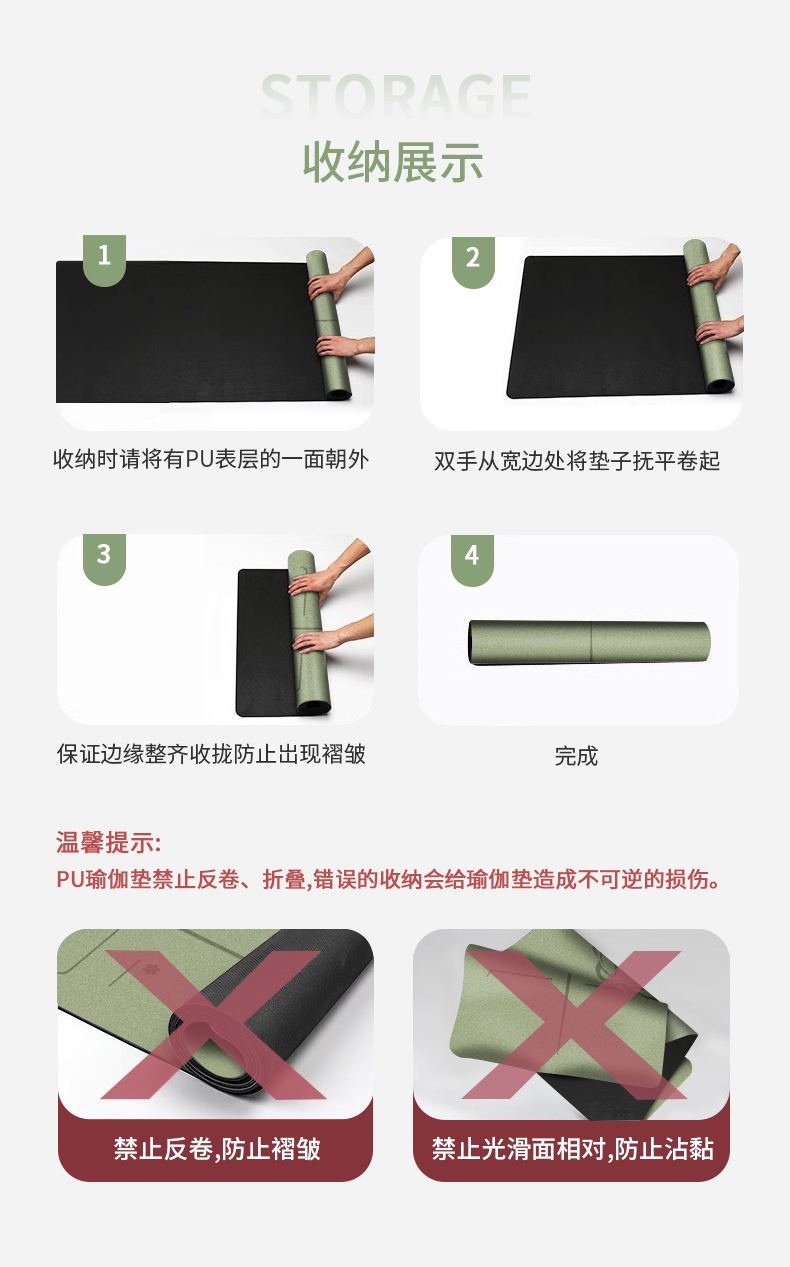 STORAGE
收纳展示

1
收纳时请将有PU表层的一面朝外

2
双手从宽边处将垫子抚平卷起

3
保证边缘整齐收拢防止出现褶皱

4
完成

温馨提示:
PU瑜伽垫禁止反卷、折叠,错误的收纳会给瑜伽垫造成不可逆的损伤。

禁止反卷,防止褶皱

禁止光滑面相对,防止沾黏