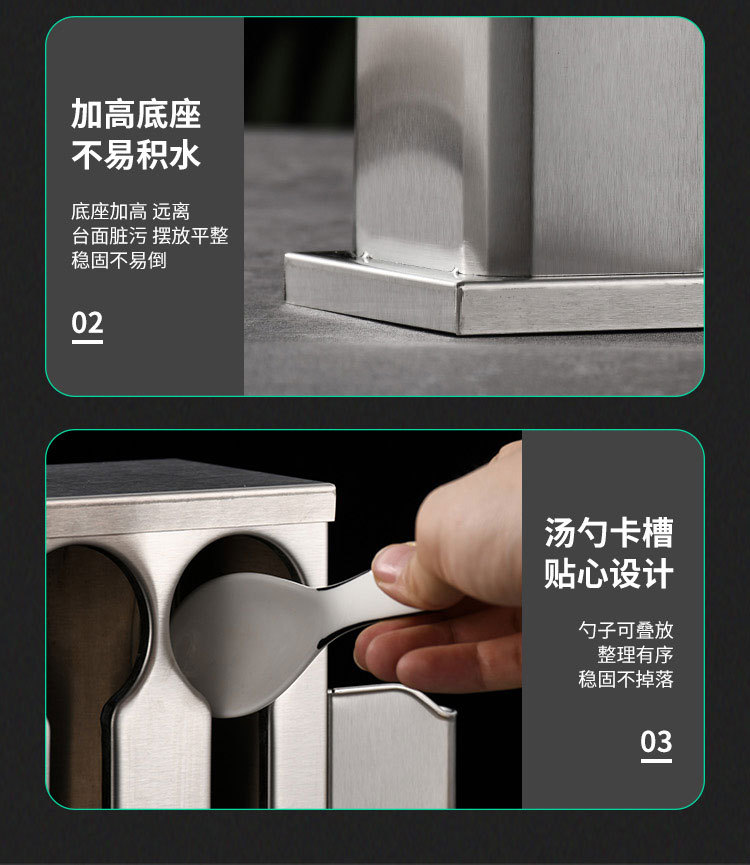 加高底座
不易积水

底座加高 远离
台面脏污 摆放平整
稳固不易倒

02

汤勺卡槽
贴心设计

勺子可叠放
整理有序
稳固不掉落

03