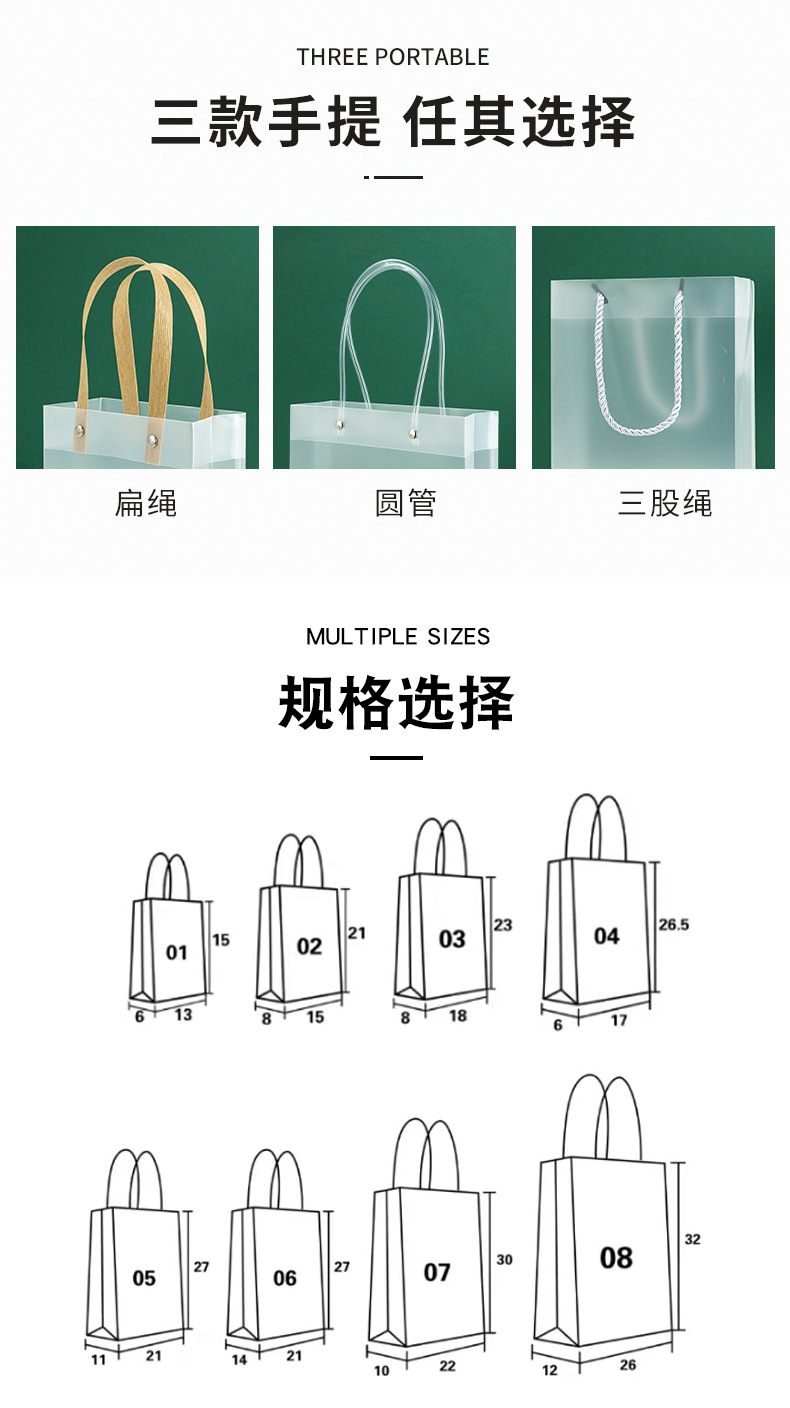 THREE PORTABLE
三款手提 任其选择

扁绳

圆管

三股绳

MULTIPLE SIZES
规格选择

01
15
6
13

02
21
8
15

03
23
8
18

04
26.5
6
17

05
27
11
21

06
27
14
21

07
30
10
22

08
32
12
26