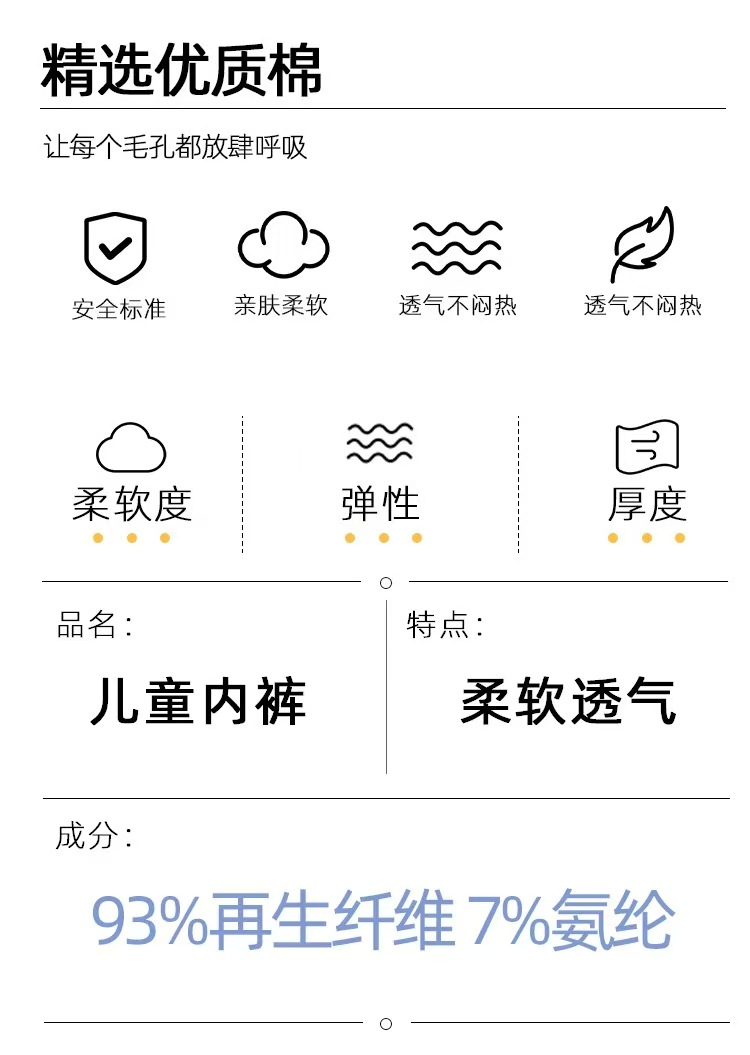 精选优质棉

让每个毛孔都放肆呼吸

安全标准

亲肤柔软

透气不闷热

透气不闷热

柔软度

弹性

厚度

品名:

儿童内裤

特点:

柔软透气

成分:

93%再生纤维 7%氨纶