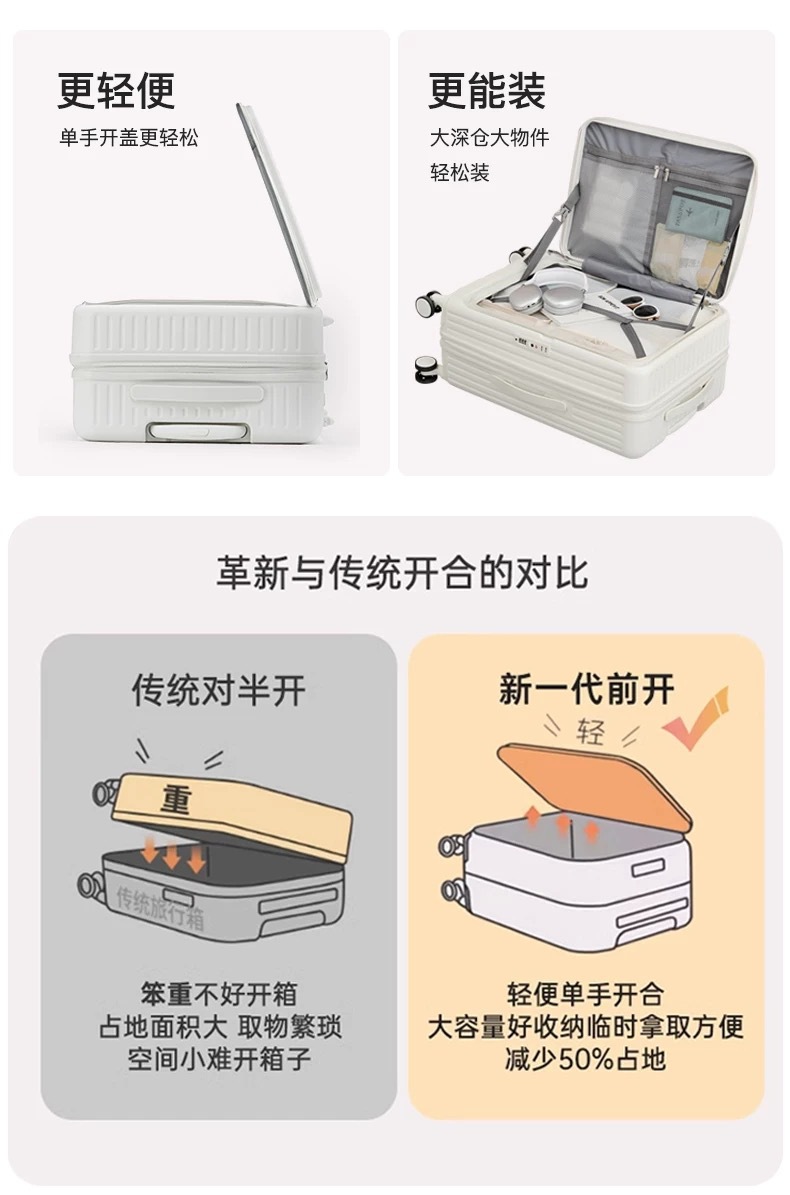 更轻便
单手开盖更轻松

更能装
大深仓大物件
轻松装

革新与传统开合的对比

传统对半开

重

传统旅行箱

笨重不好开箱
占地面积大 取物繁琐
空间小难开箱子

新一代前开

轻

轻便单手开合
大容量好收纳临时拿取方便
减少50%占地