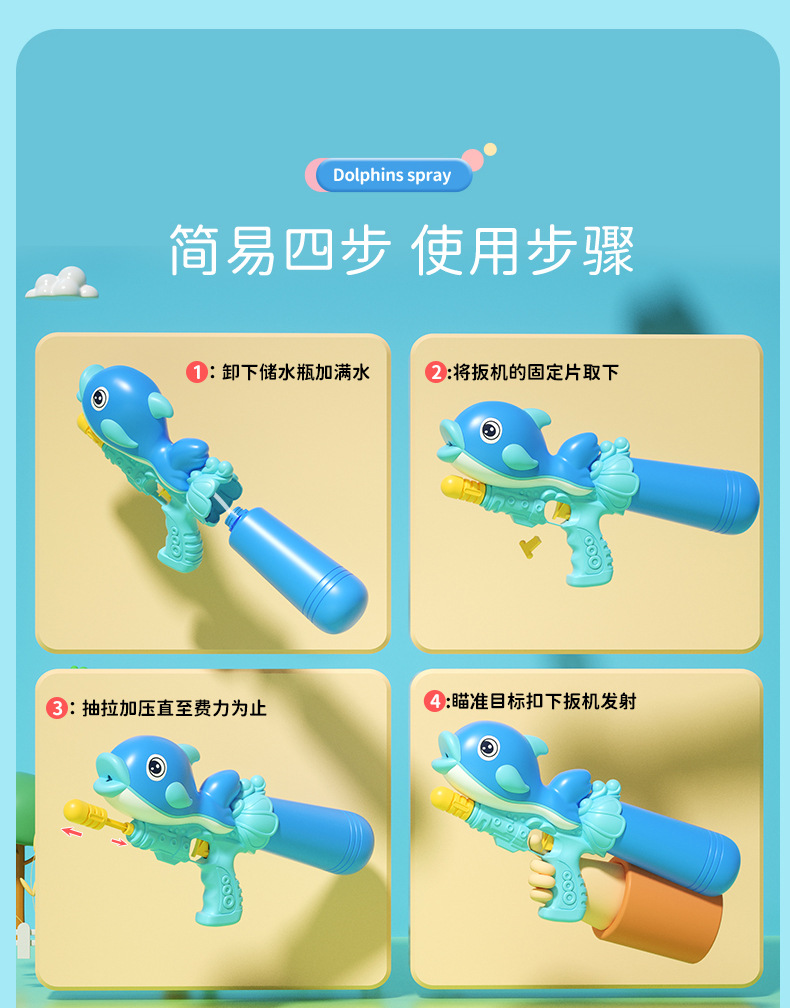 Dolphins spray

简易四步 使用步骤

1: 卸下储水瓶加满水

2:将扳机的固定片取下

3: 抽拉加压直至费力为止

4:瞄准目标扣下扳机发射