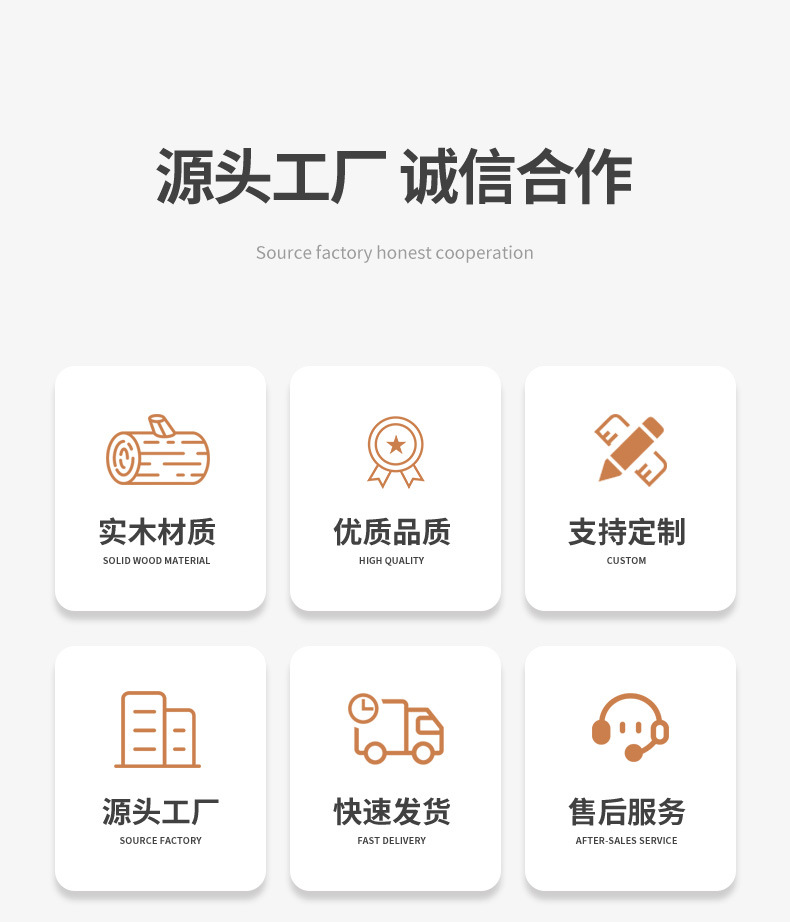 源头工厂 诚信合作

Source factory honest cooperation

实木材质
SOLID WOOD MATERIAL

优质品质
HIGH QUALITY

支持定制
CUSTOM

源头工厂
SOURCE FACTORY

快速发货
FAST DELIVERY

售后服务
AFTER-SALES SERVICE