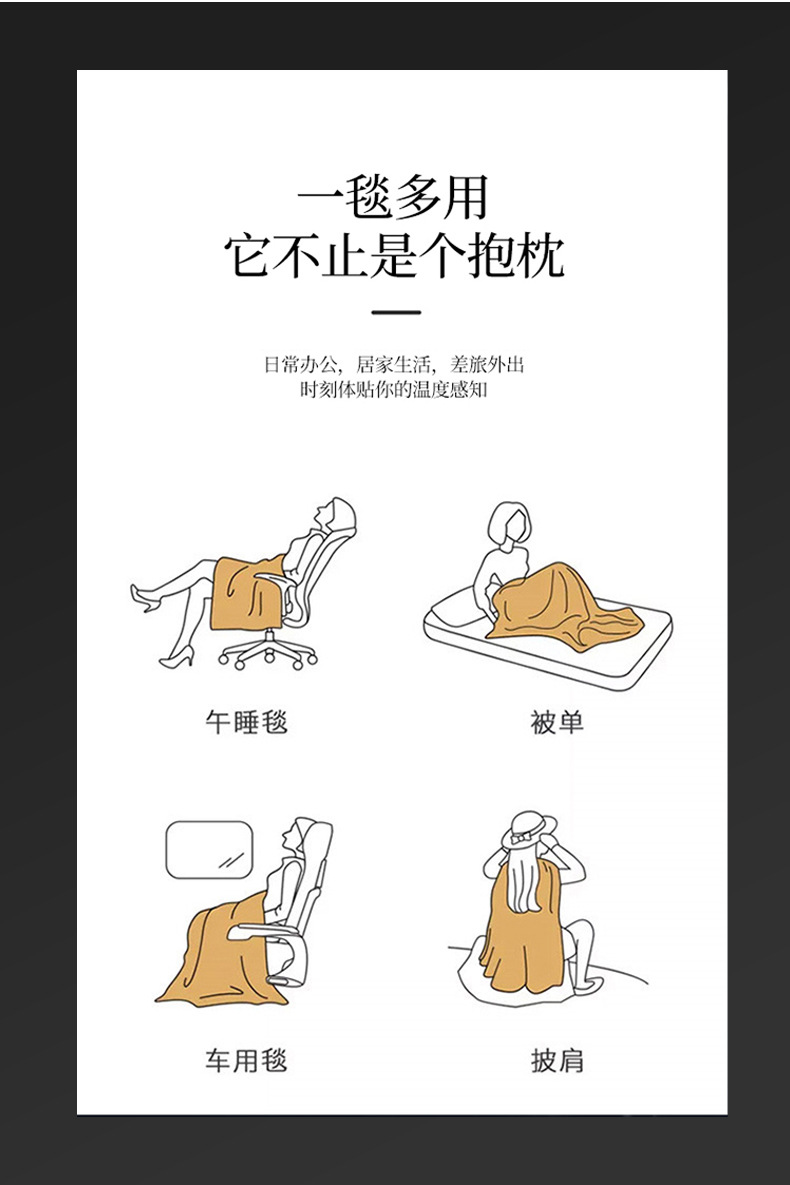 一毯多用
它不止是个抱枕

日常办公，居家生活，差旅外出
时刻体贴你的温度感知

午睡毯

被单

车用毯

披肩