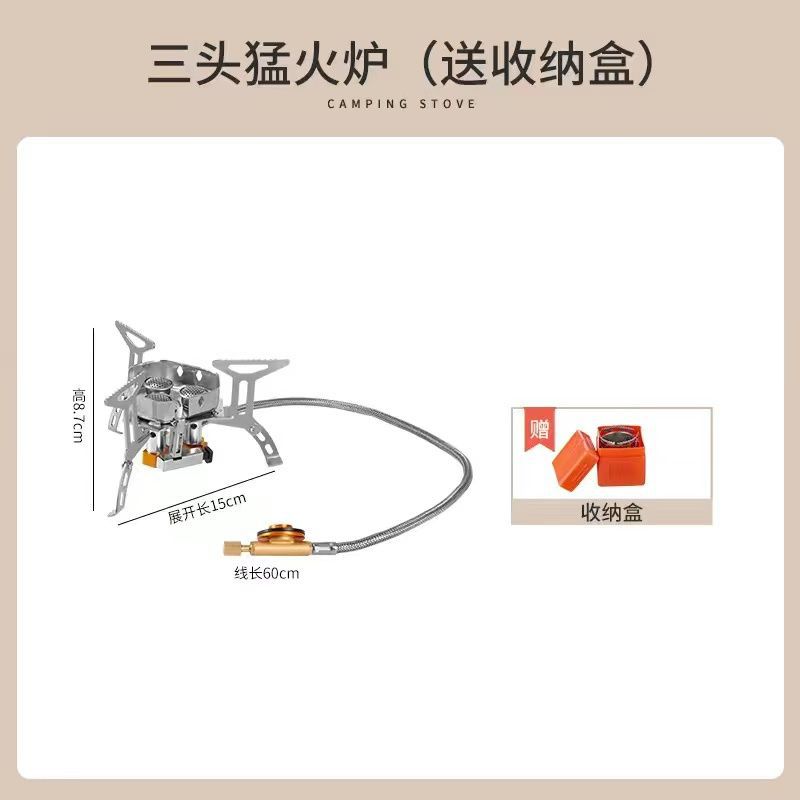 三头猛火炉（送收纳盒）
CAMPING STOVE

高8.7cm
展开长15cm
线长60cm

赠
收纳盒