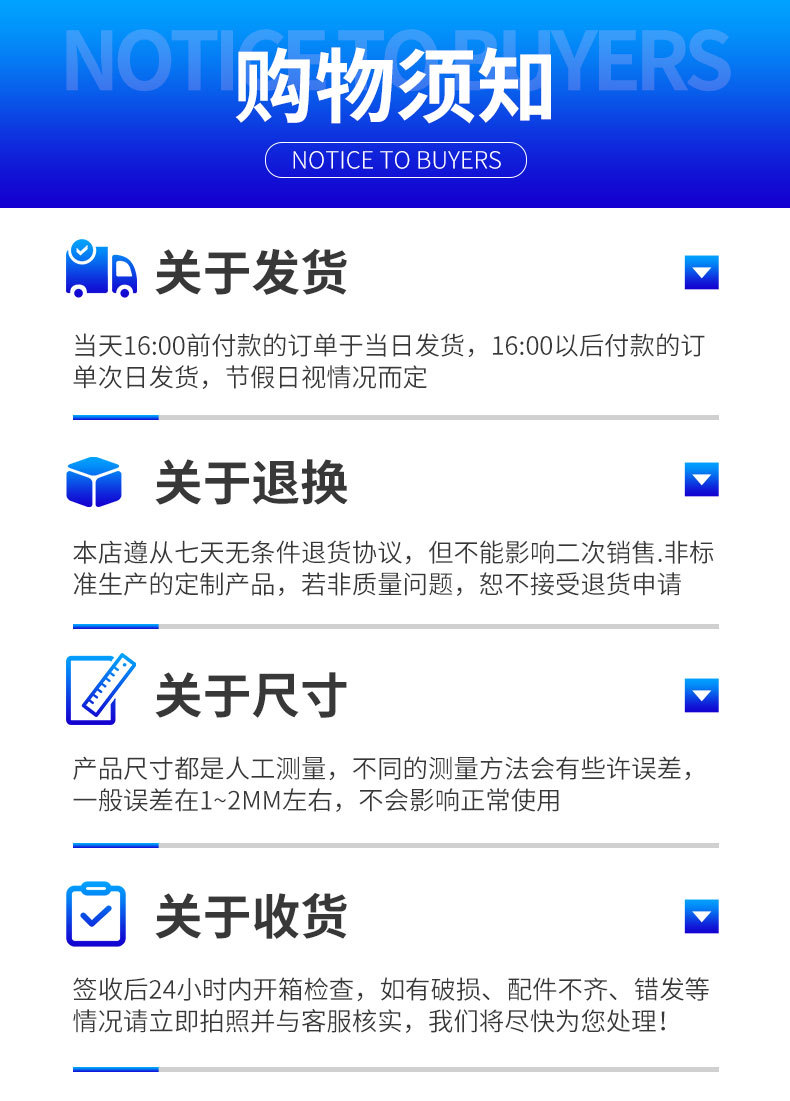 购物须知

NOTICE TO BUYERS

关于发货

当天16:00前付款的订单于当日发货，16:00以后付款的订单次日发货，节假日视情况而定

关于退换

本店遵从七天无条件退货协议，但不能影响二次销售.非标准生产的定制产品，若非质量问题，恕不接受退货申请

关于尺寸

产品尺寸都是人工测量，不同的测量方法会有些许误差，一般误差在1~2MM左右，不会影响正常使用

关于收货

签收后24小时内开箱检查，如有破损、配件不齐、错发等情况请立即拍照并与客服核实，我们将尽快为您处理！

NOTICE TO BUYERS