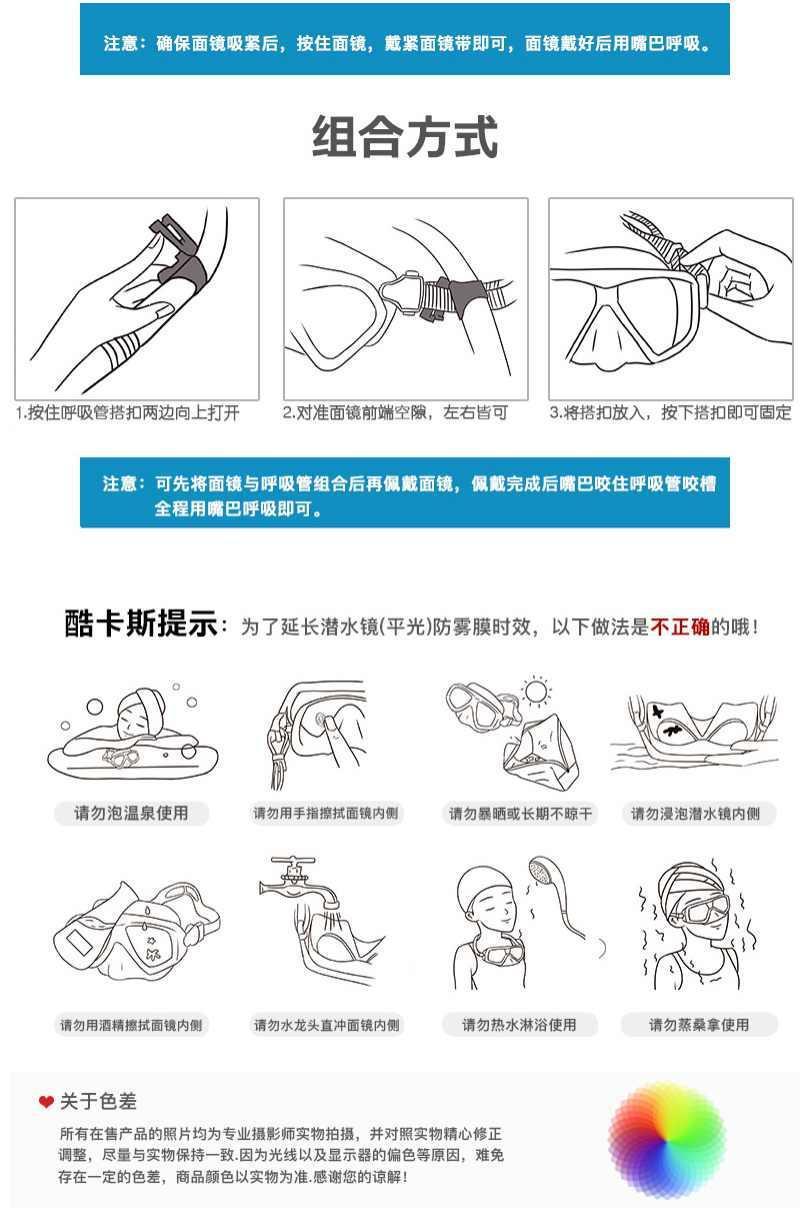 注意：确保面镜吸紧后，按住面镜，戴紧面镜带即可，面镜戴好后用嘴巴呼吸。

组合方式

1.按住呼吸管搭扣两边向上打开

2.对准面镜前端空隙，左右皆可

3.将搭扣放入，按下搭扣即可固定

注意：可先将面镜与呼吸管组合后再佩戴面镜，佩戴完成后嘴巴咬住呼吸管咬槽全程用嘴巴呼吸即可。

酷卡斯提示：为了延长潜水镜(平光)防雾膜时效，以下做法是不正确的哦！

请勿泡温泉使用

请勿用手指擦拭面镜内侧

请勿暴晒或长期不晾干

请勿浸泡潜水镜内侧

请勿用酒精擦拭面镜内侧

请勿水龙头直冲面镜内侧

请勿热水淋浴使用

请勿蒸桑拿使用

关于色差

所有在售产品的照片均为专业摄影师实物拍摄，并对照实物精心修正调整，尽量与实物保持一致.因为光线以及显示器的偏色等原因，难免存在一定的色差，商品颜色以实物为准.感谢您的谅解！