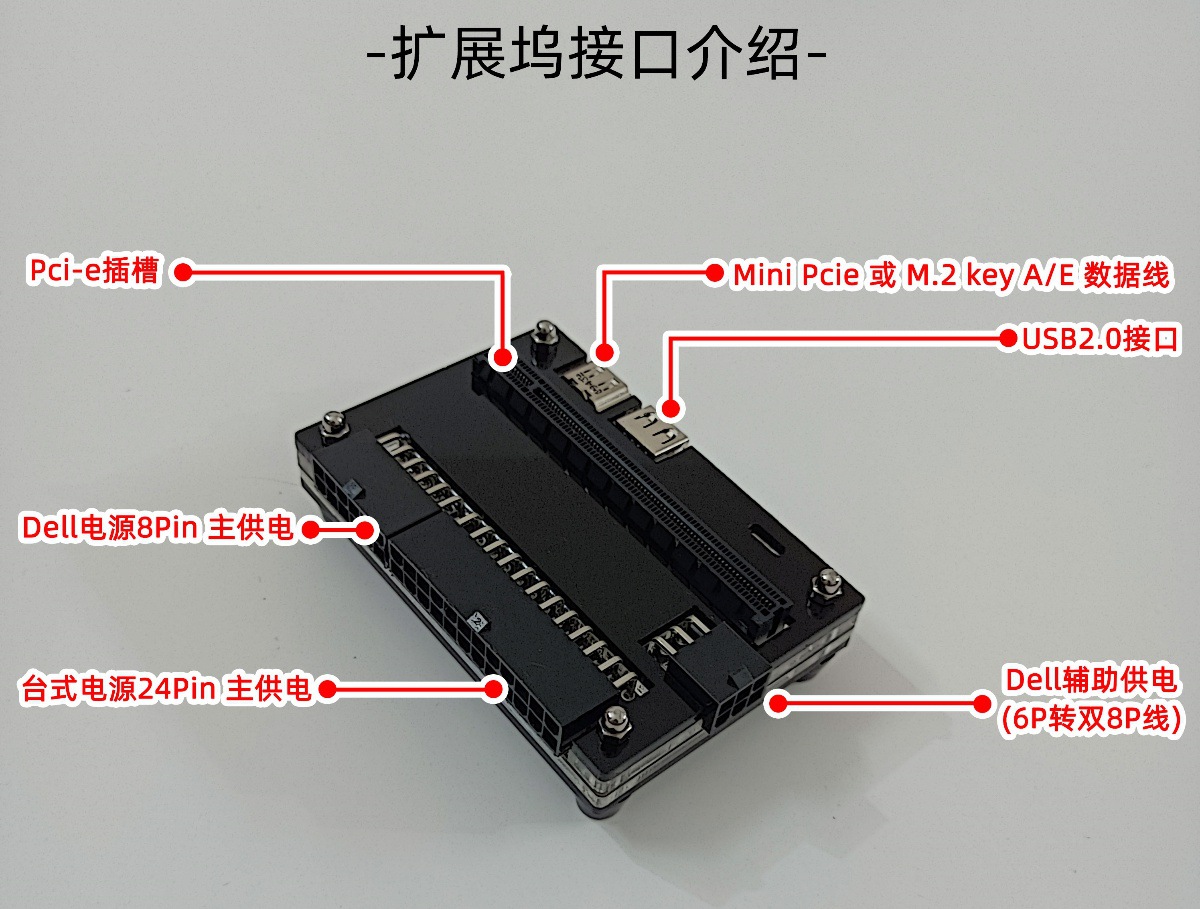 -扩展坞接口介绍-

Pci-e插槽

Mini Pcie 或 M.2 key A/E 数据线

USB2.0接口

Dell电源8Pin 主供电

台式电源24Pin 主供电

Dell辅助供电
(6P转双8P线)