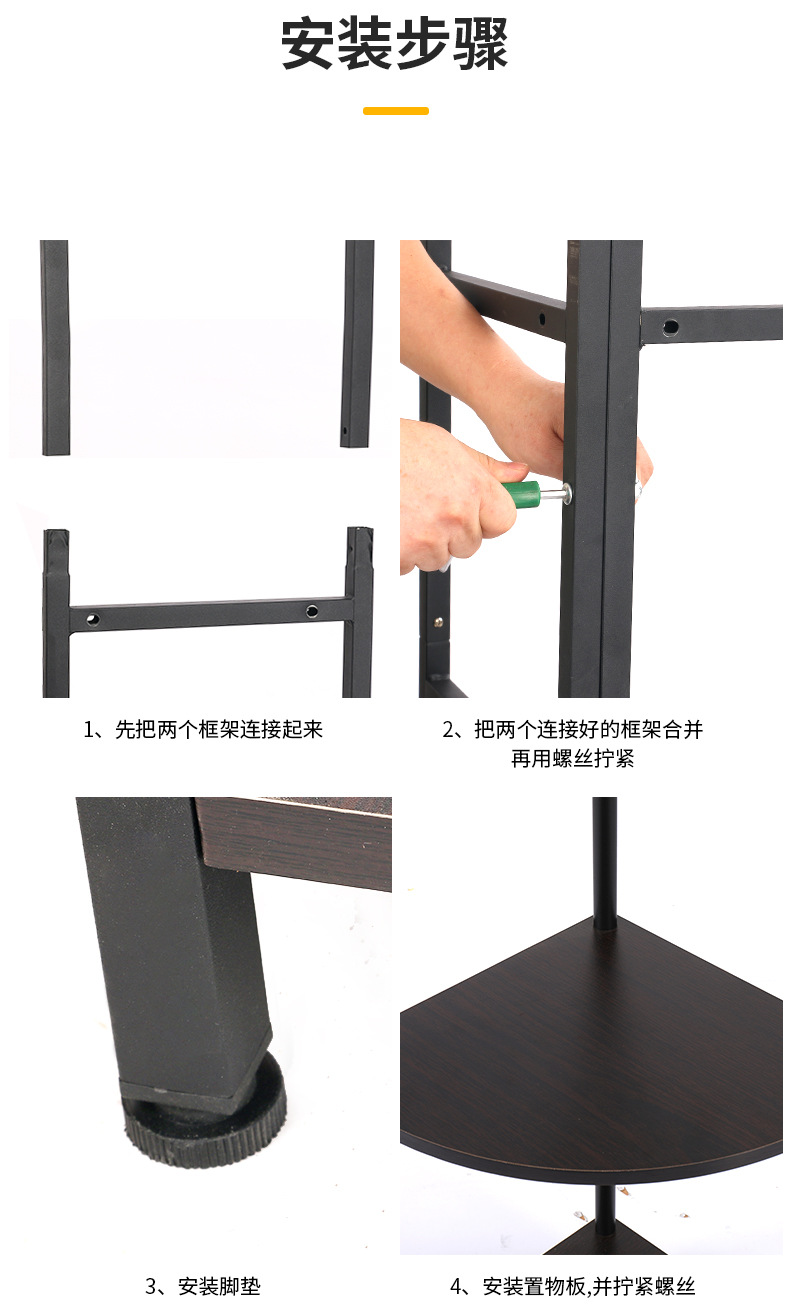 安装步骤

1、先把两个框架连接起来

2、把两个连接好的框架合并再用螺丝拧紧

3、安装脚垫

4、安装置物板,并拧紧螺丝