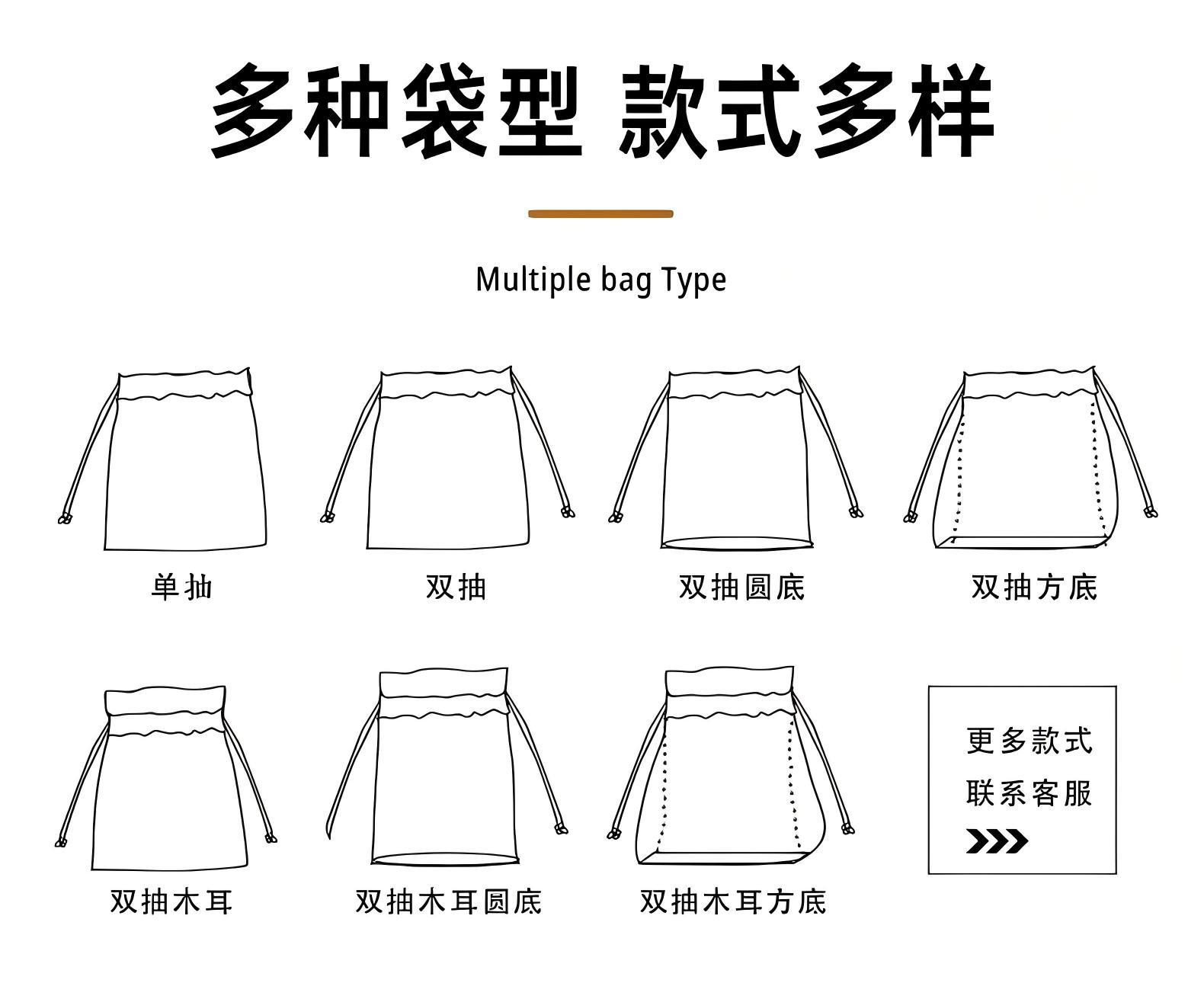 多种袋型 款式多样

Multiple bag Type

单抽

双抽

双抽圆底

双抽方底

双抽木耳

双抽木耳圆底

双抽木耳方底

更多款式
联系客服